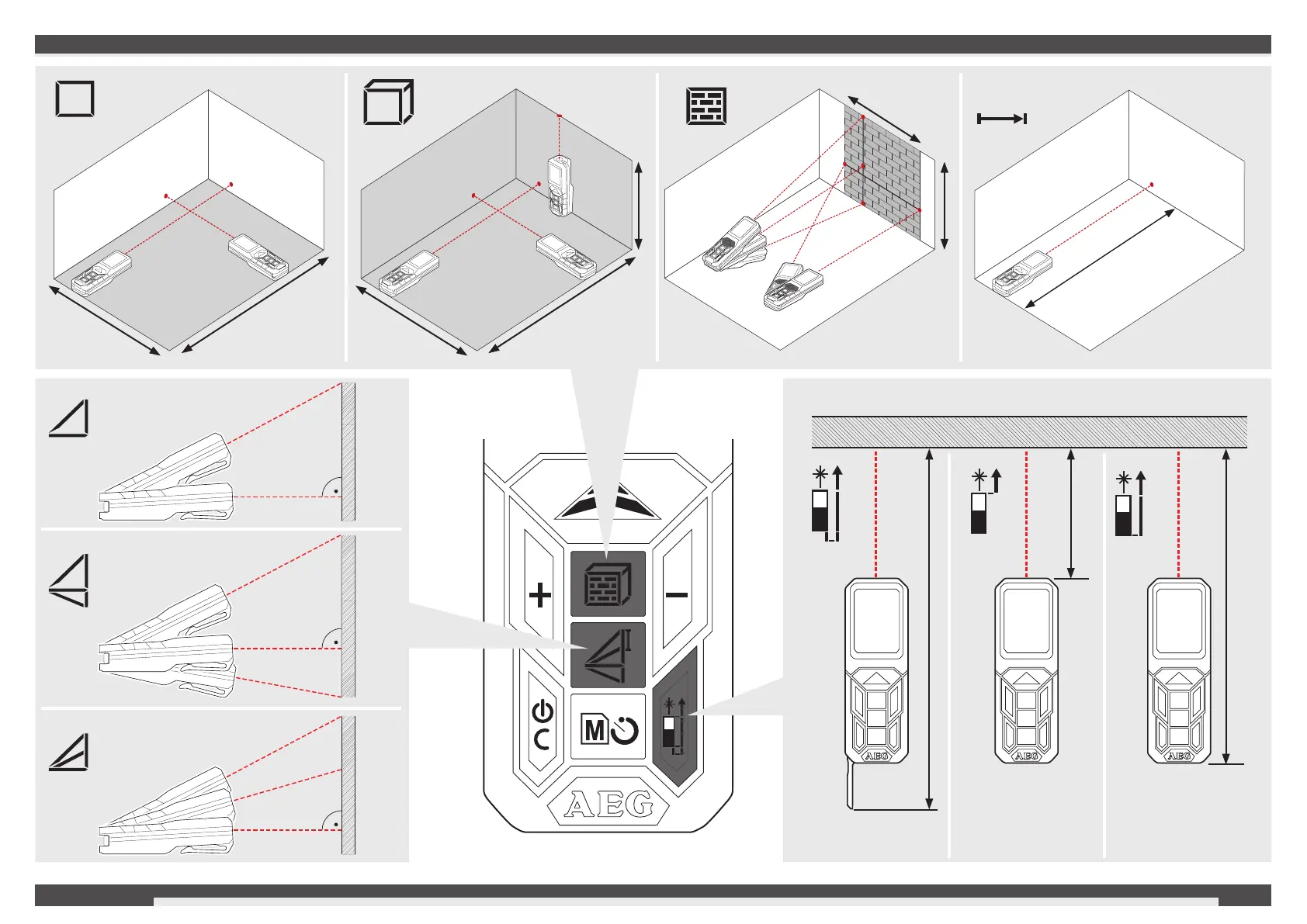 +
−
M
AEG
AEG
AEG
AEG