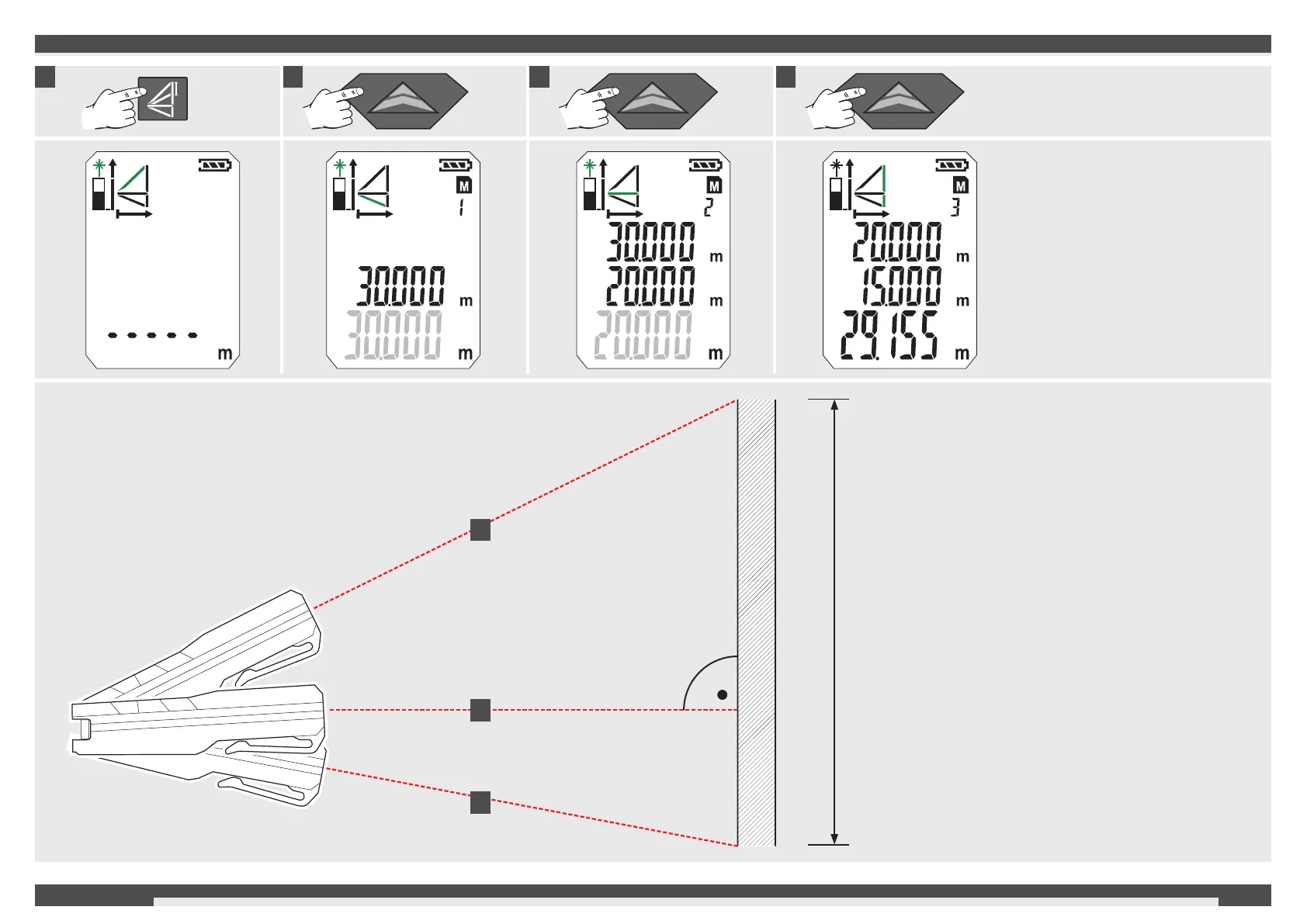 -----
m

M
1
30.000 m
30.000 m

M
2
30.000 m
20.000 m
20.000 m

M
3
20.000 m
15.000 m
29.155 m