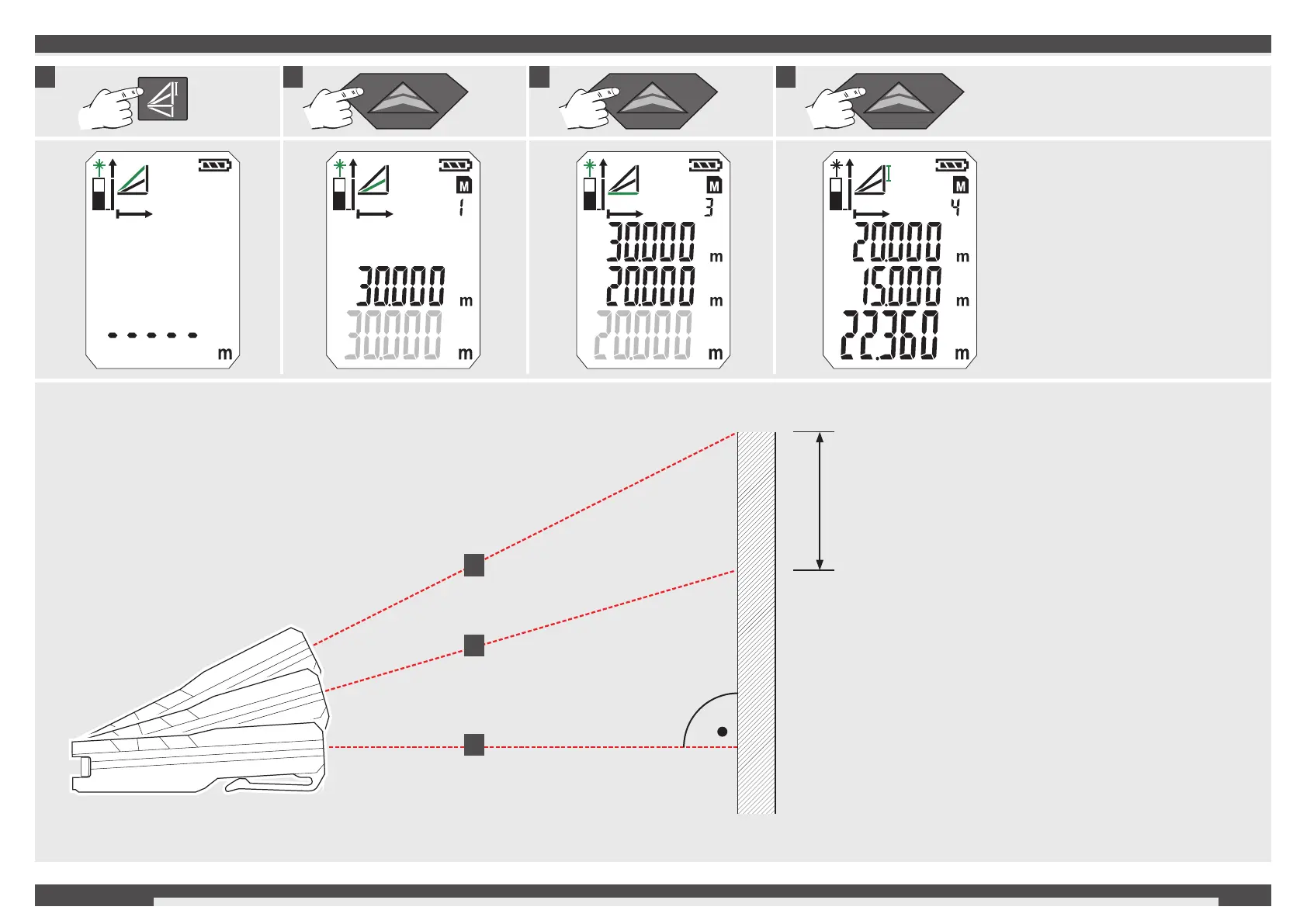 ----- m

M
1
30.000 m
30.000 m

M
3
30.000 m
20.000 m
20.000 m

M
4
20.000 m
15.000 m
22.360 m