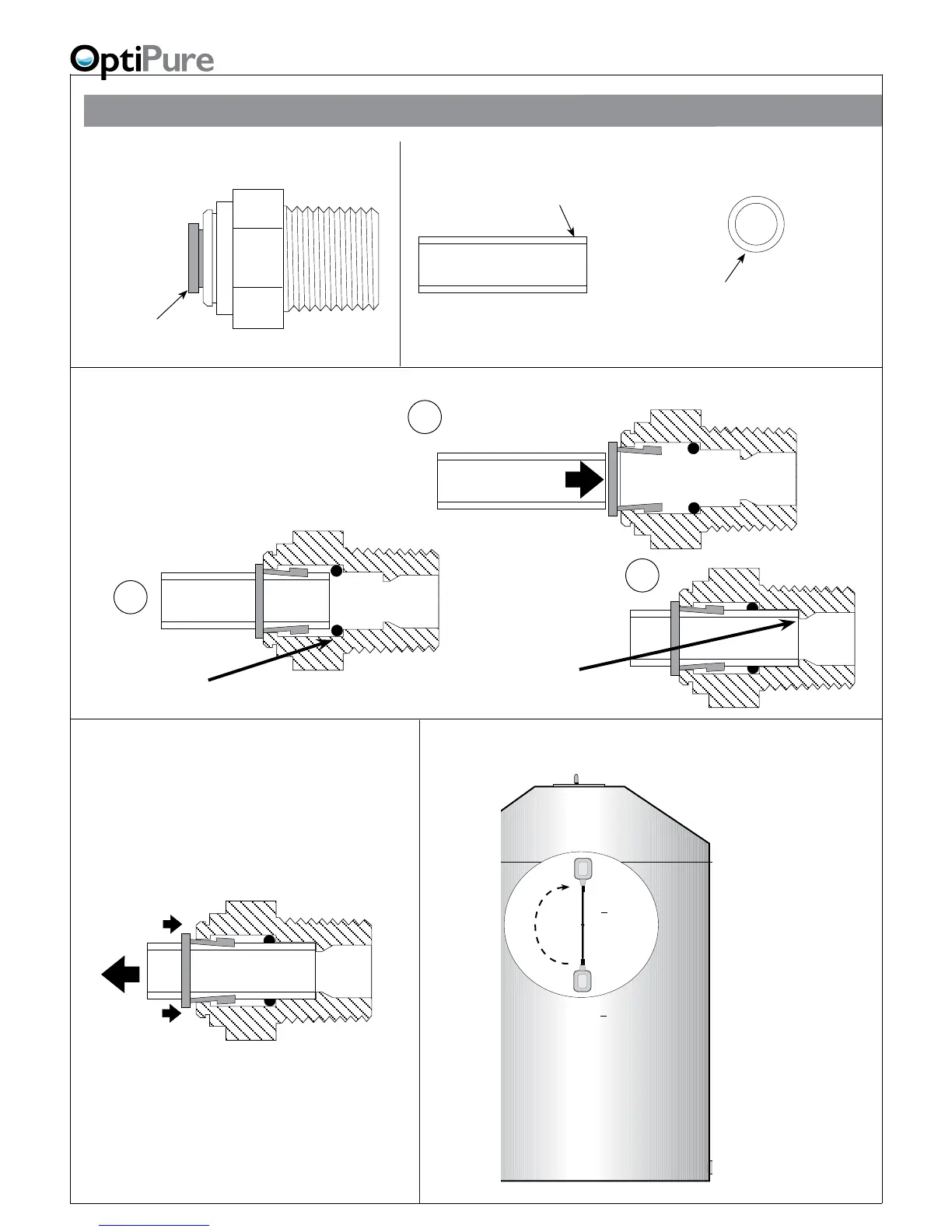 OptiPure