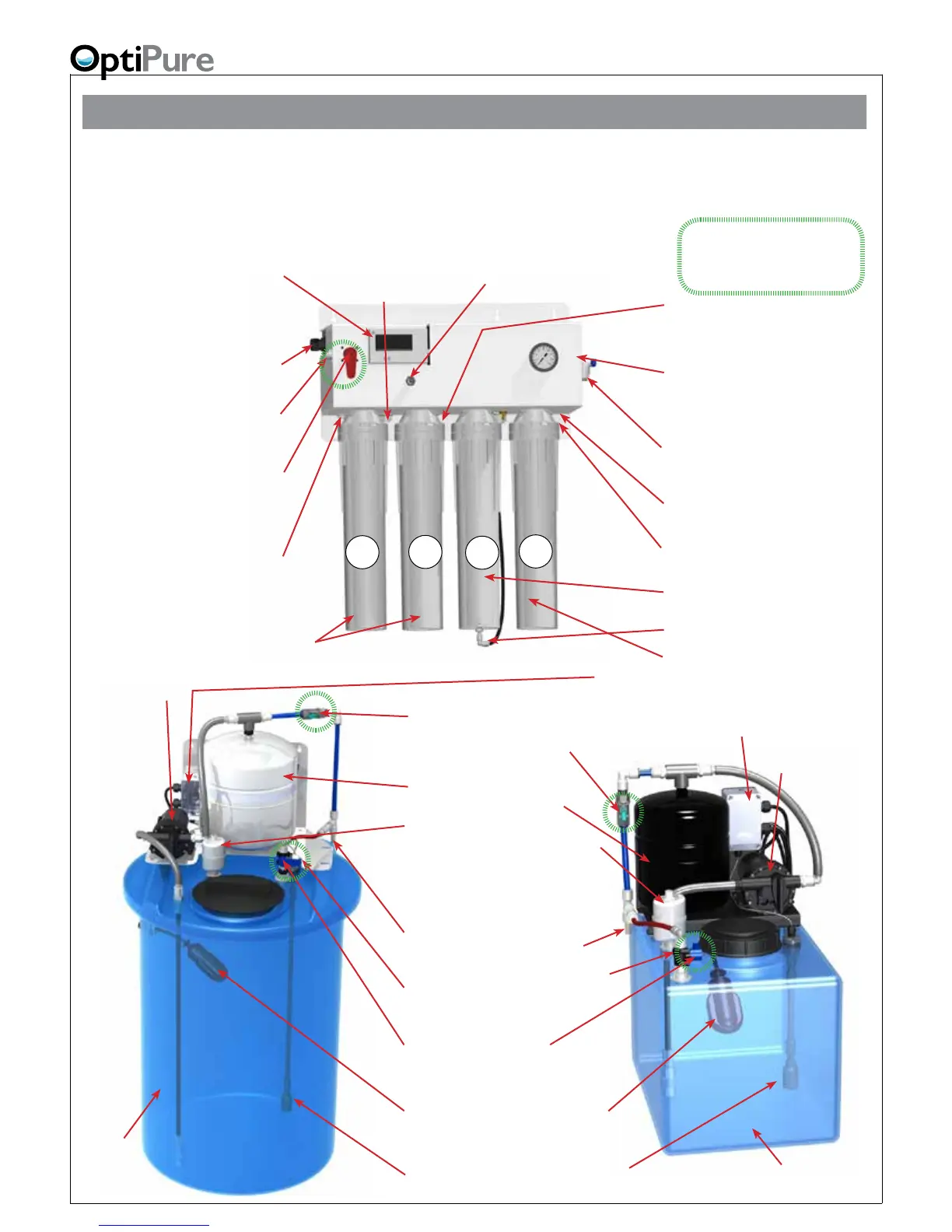 OptiPure