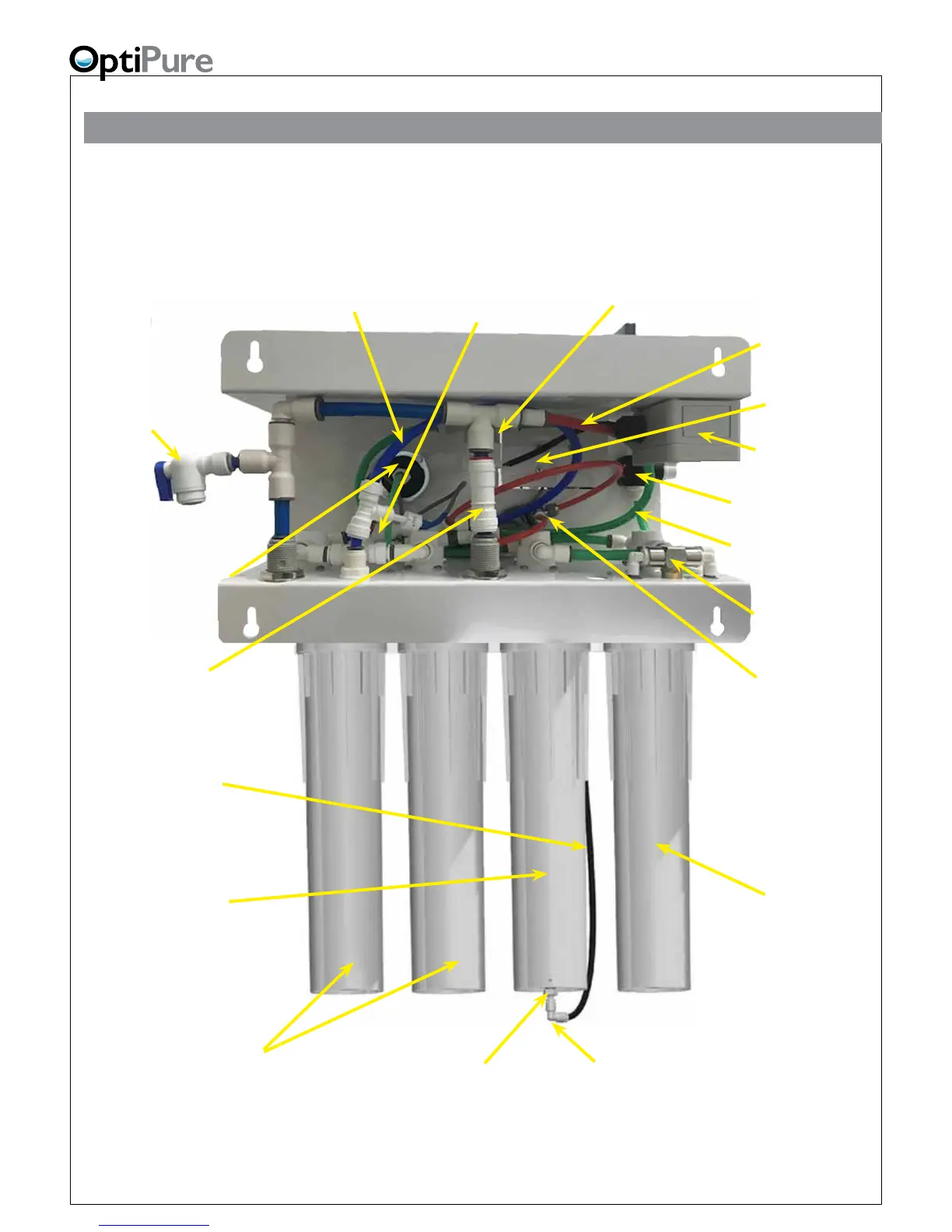 OptiPure