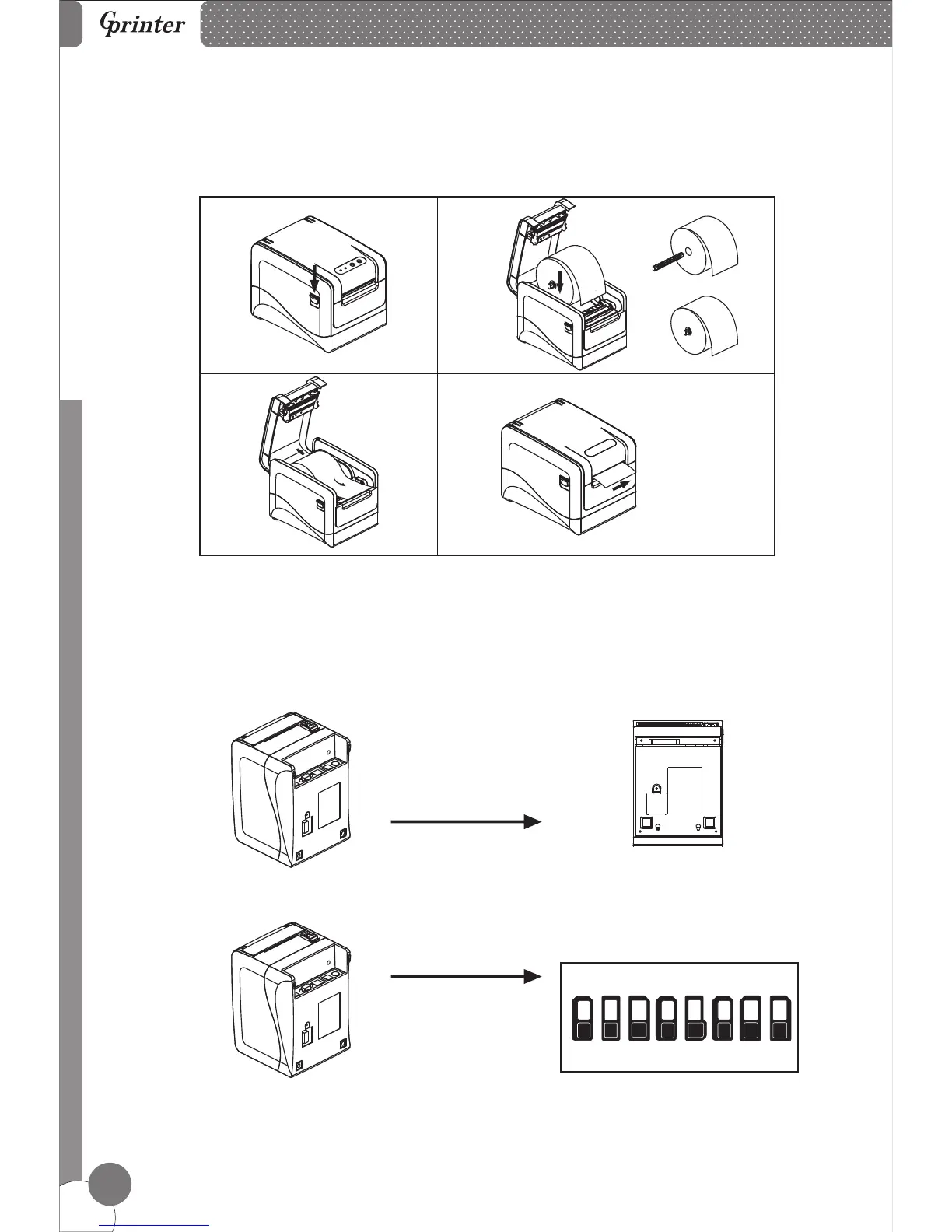 Gprinter