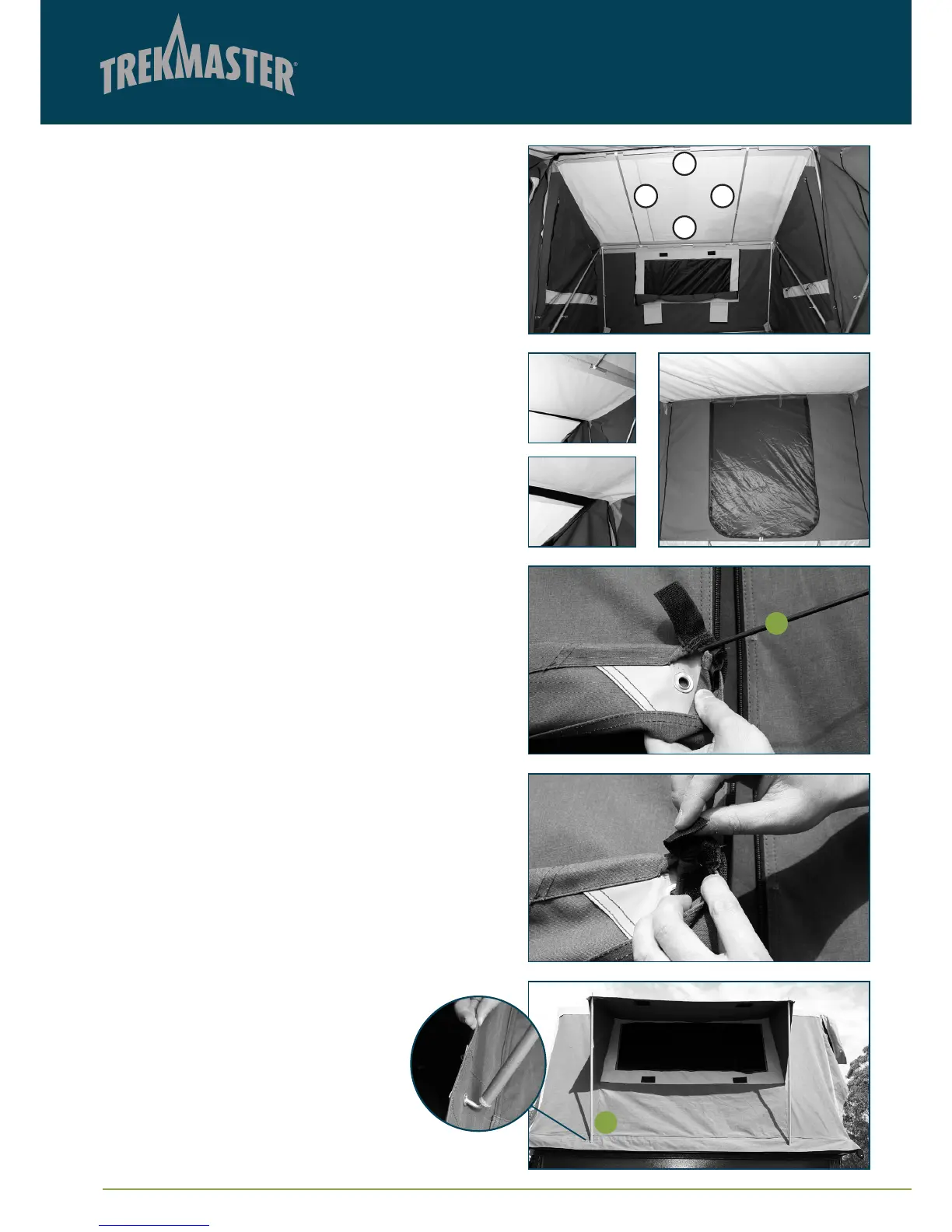 TREKMASTER®