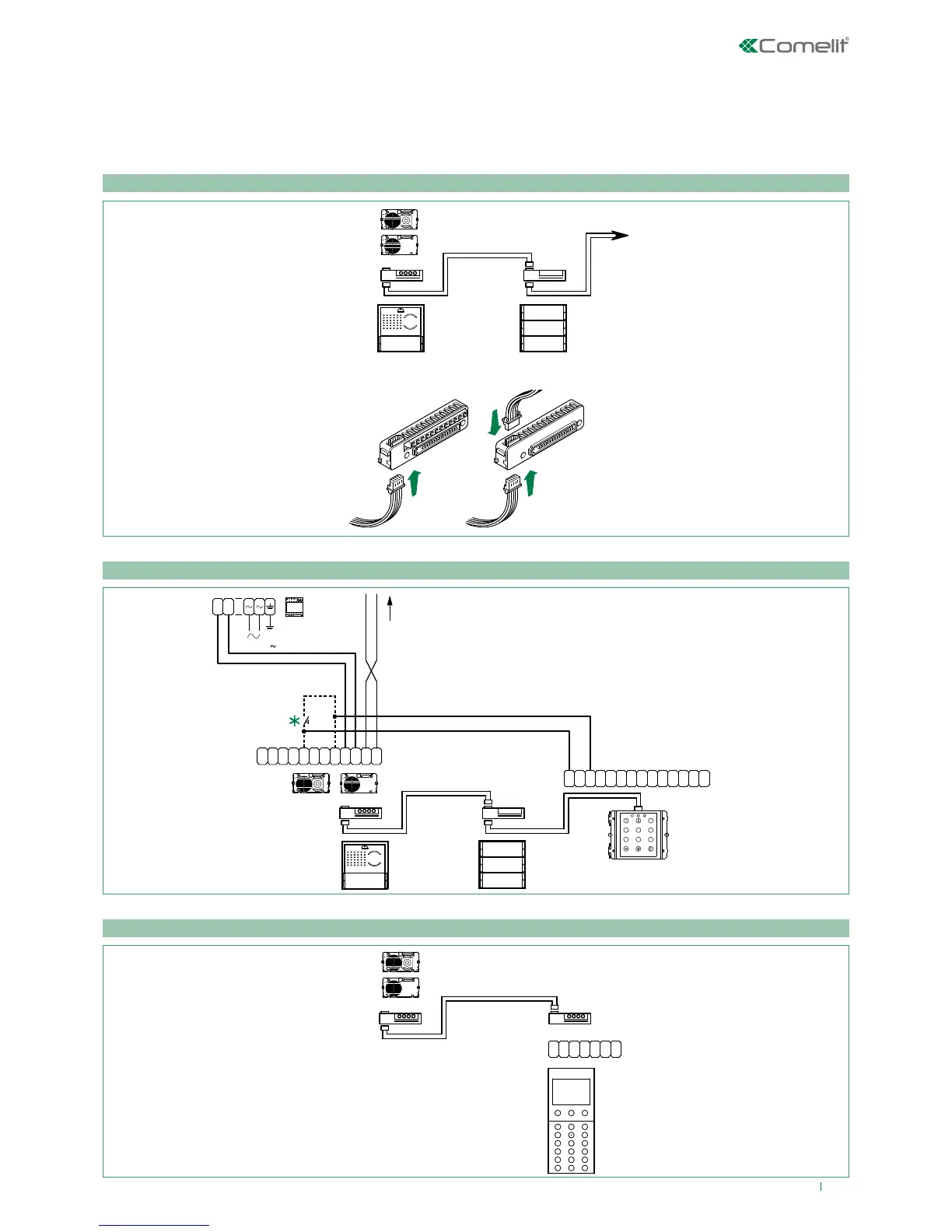 Comelit®