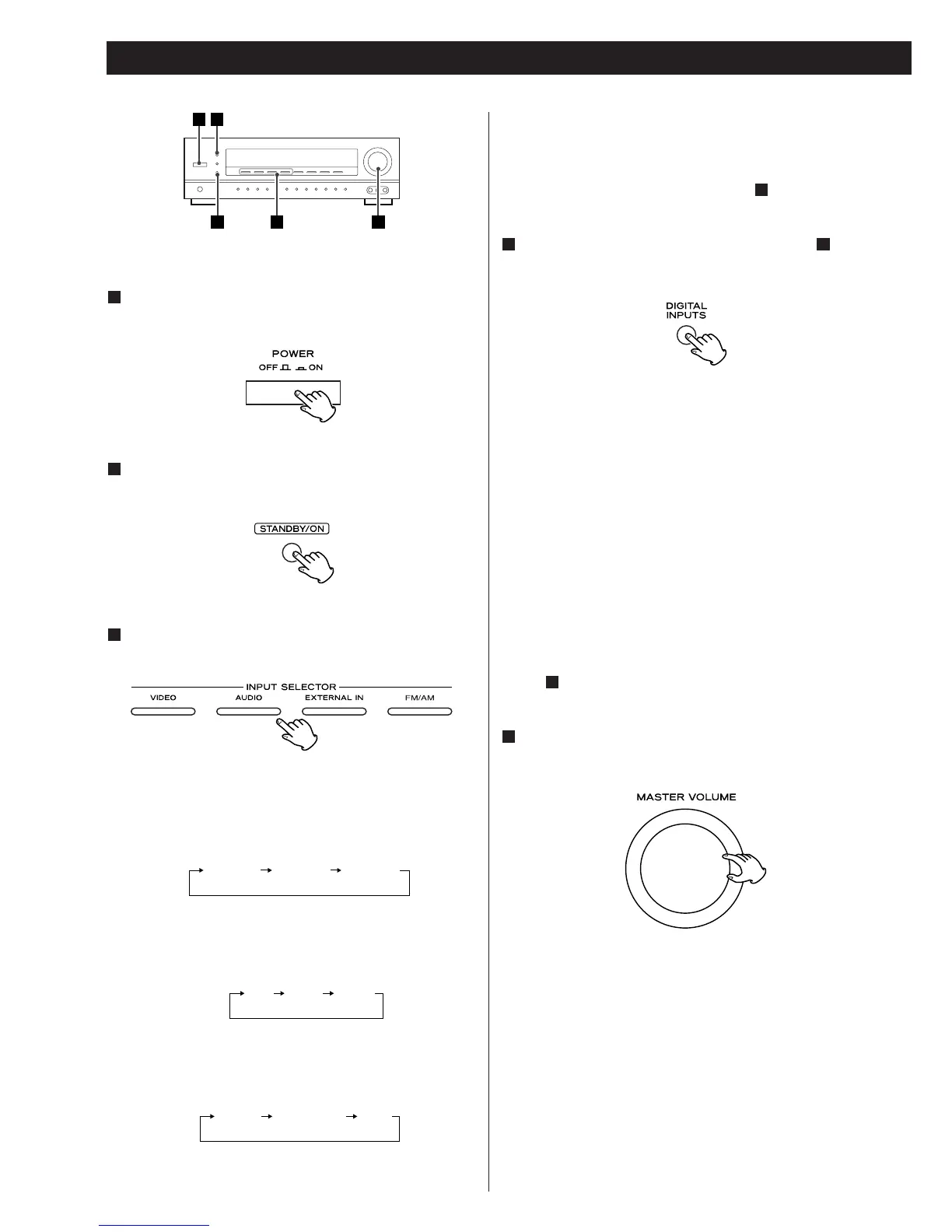 POWER

OFF ON

STANDBY/ON

INPUT SELECTOR

VIDEO

AUDIO

EXTERNAL IN

FM/AM

DIGITAL INPUTS

MASTER VOLUME