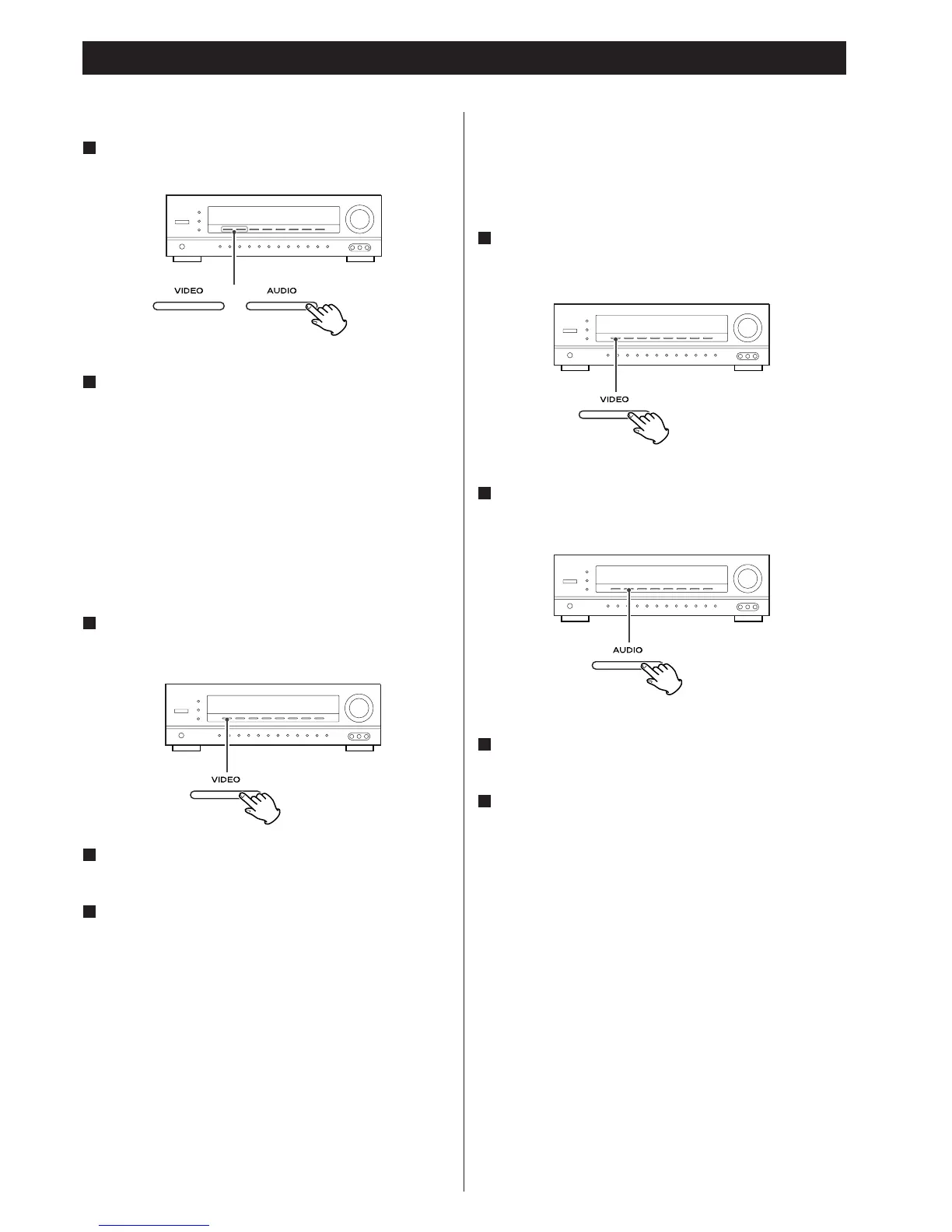 VIDEO

AUDIO

VIDEO

VIDEO

AUDIO