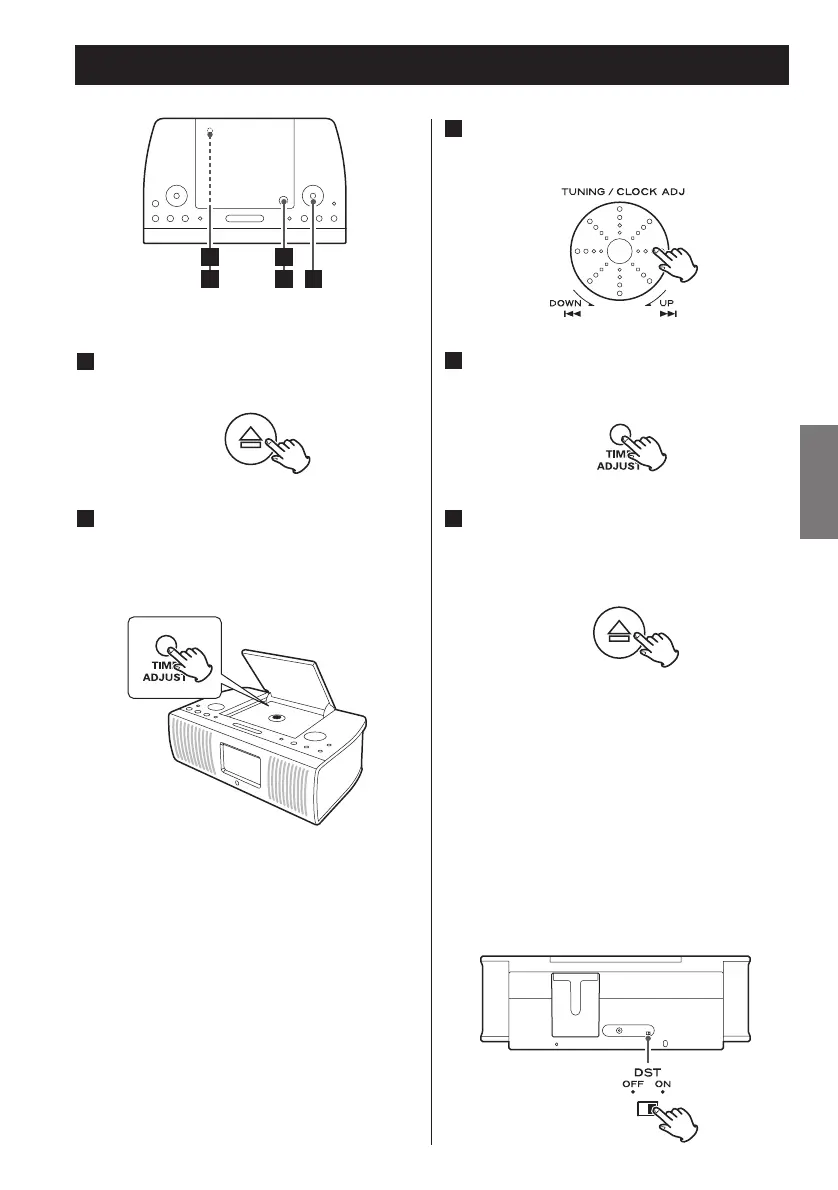 TUNING / CLOCK ADJ

DOWN

UP

TIME ADJUST

TIME ADJUST

DST

OFF ON