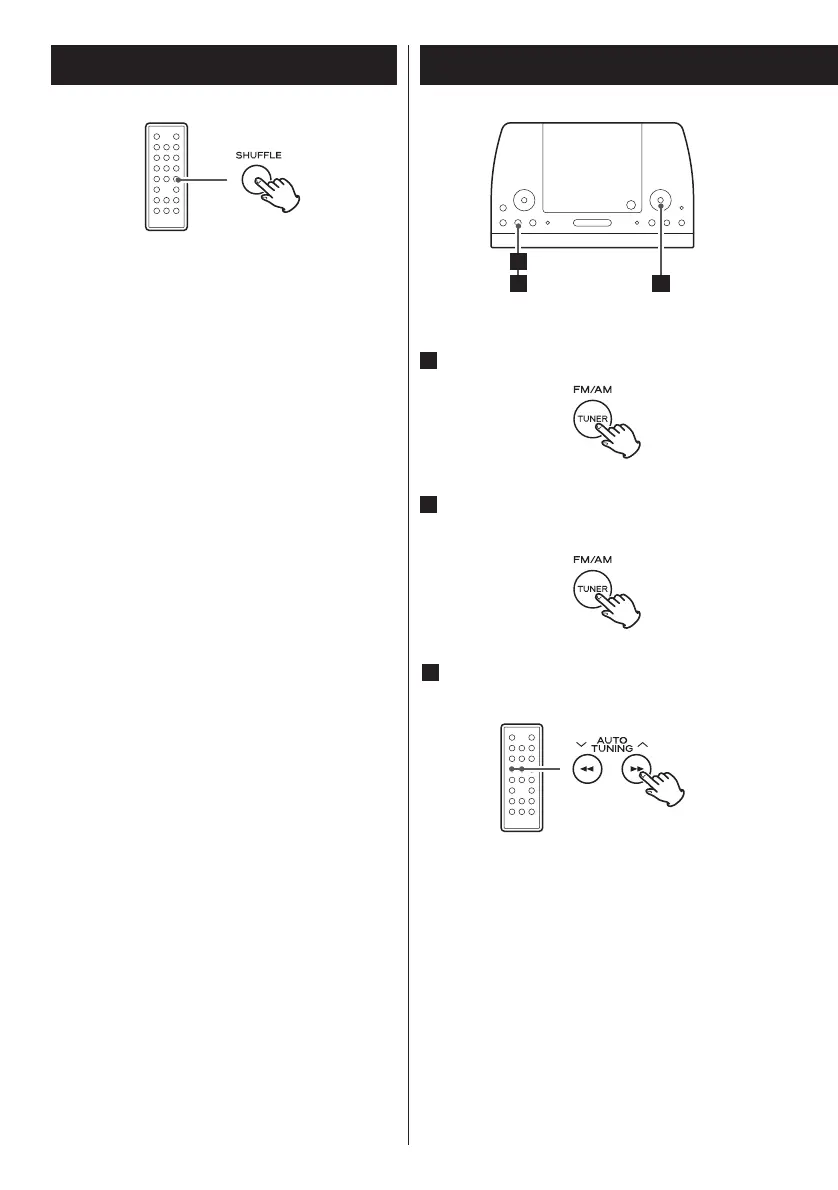 SHUFFLE

FM/AM

TUNER

FM/AM

TUNER

AUTO
TUNING