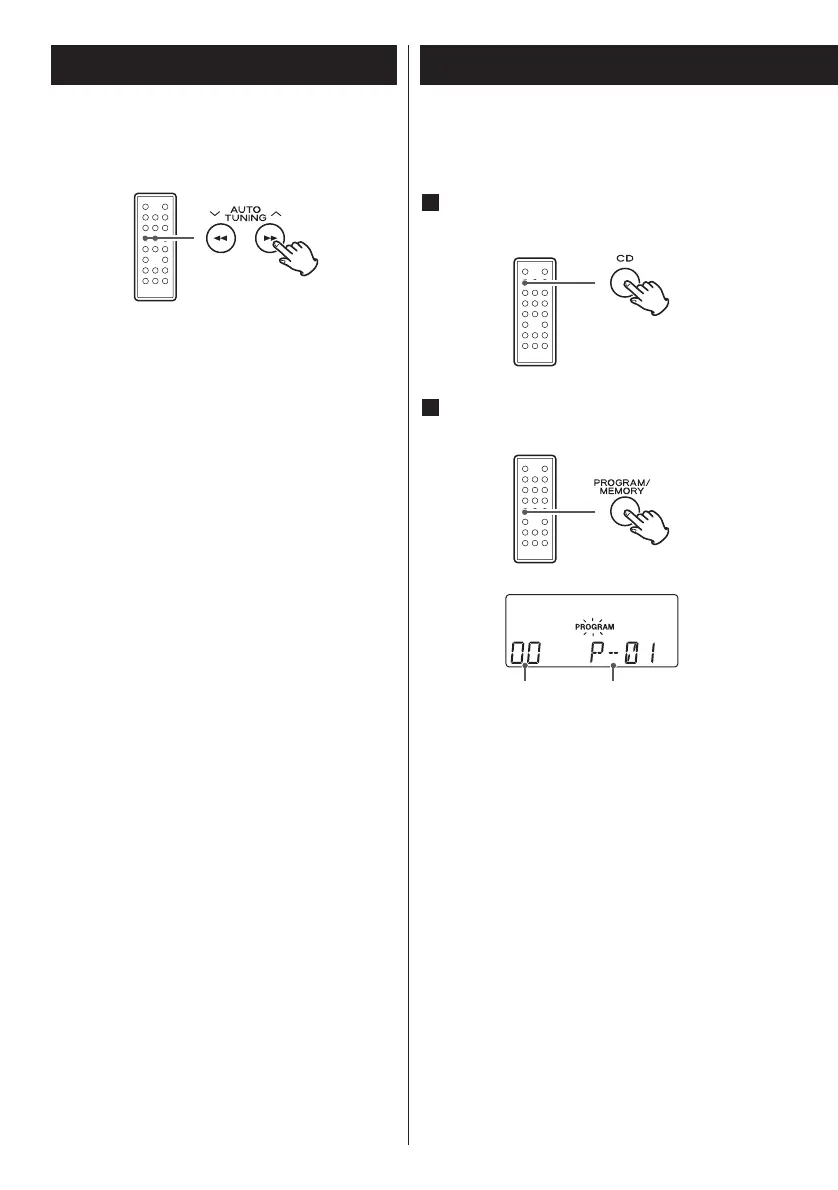 AUTO TUNING

CD

PROGRAM/ MEMORY

PROGRAM

00 P--01