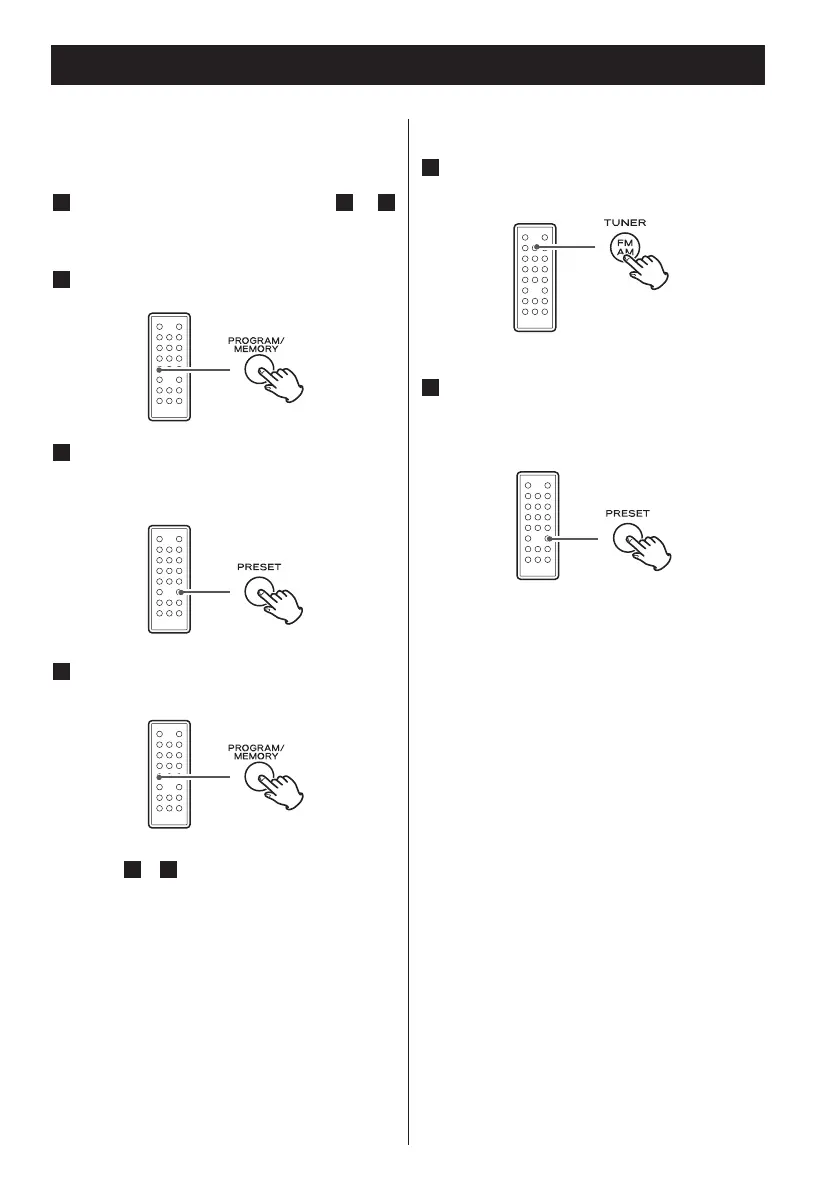 PROGRAM/
MEMORY

PRESET

PROGRAM/
MEMORY

TUNER

FM
AM

PRESET