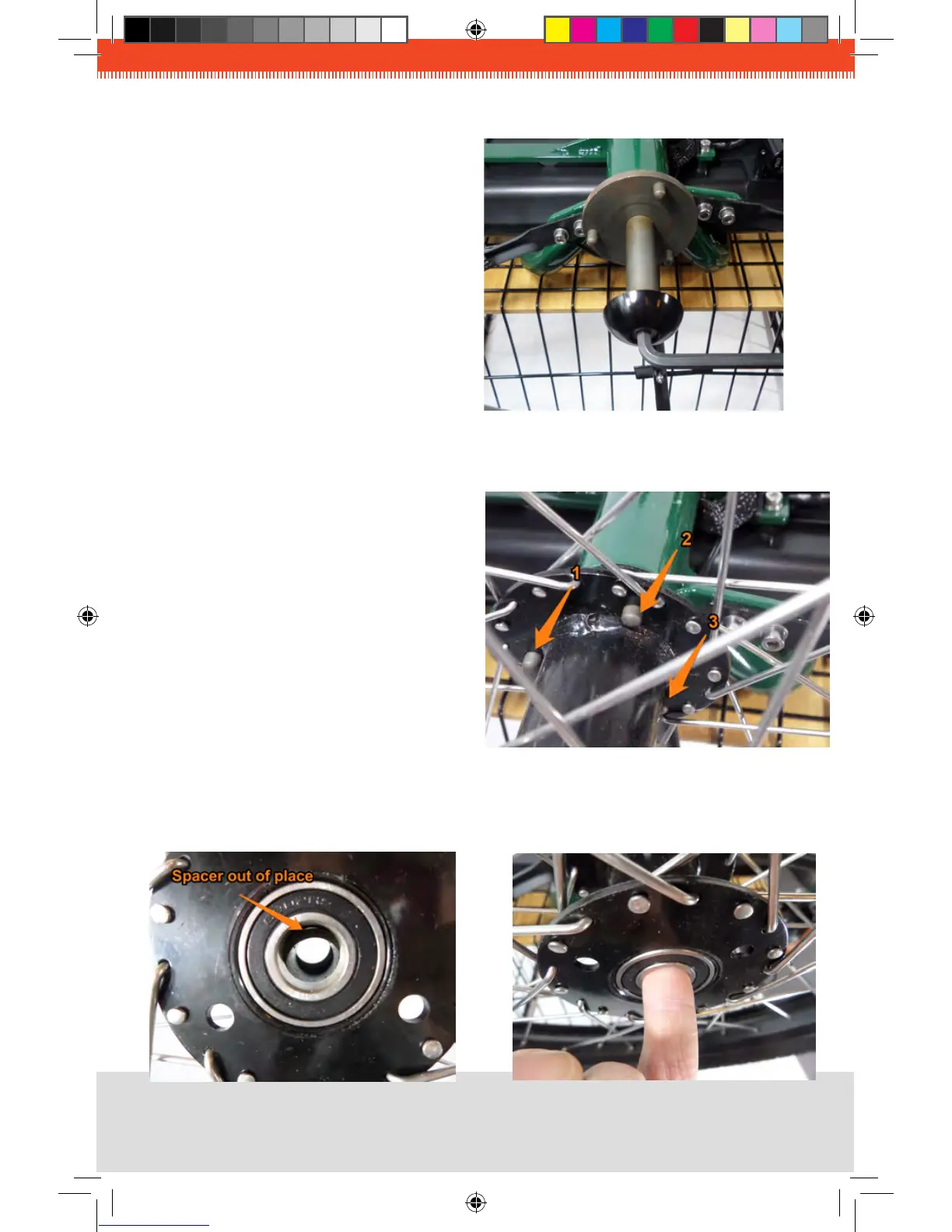 2

1

3

Spacer out of place