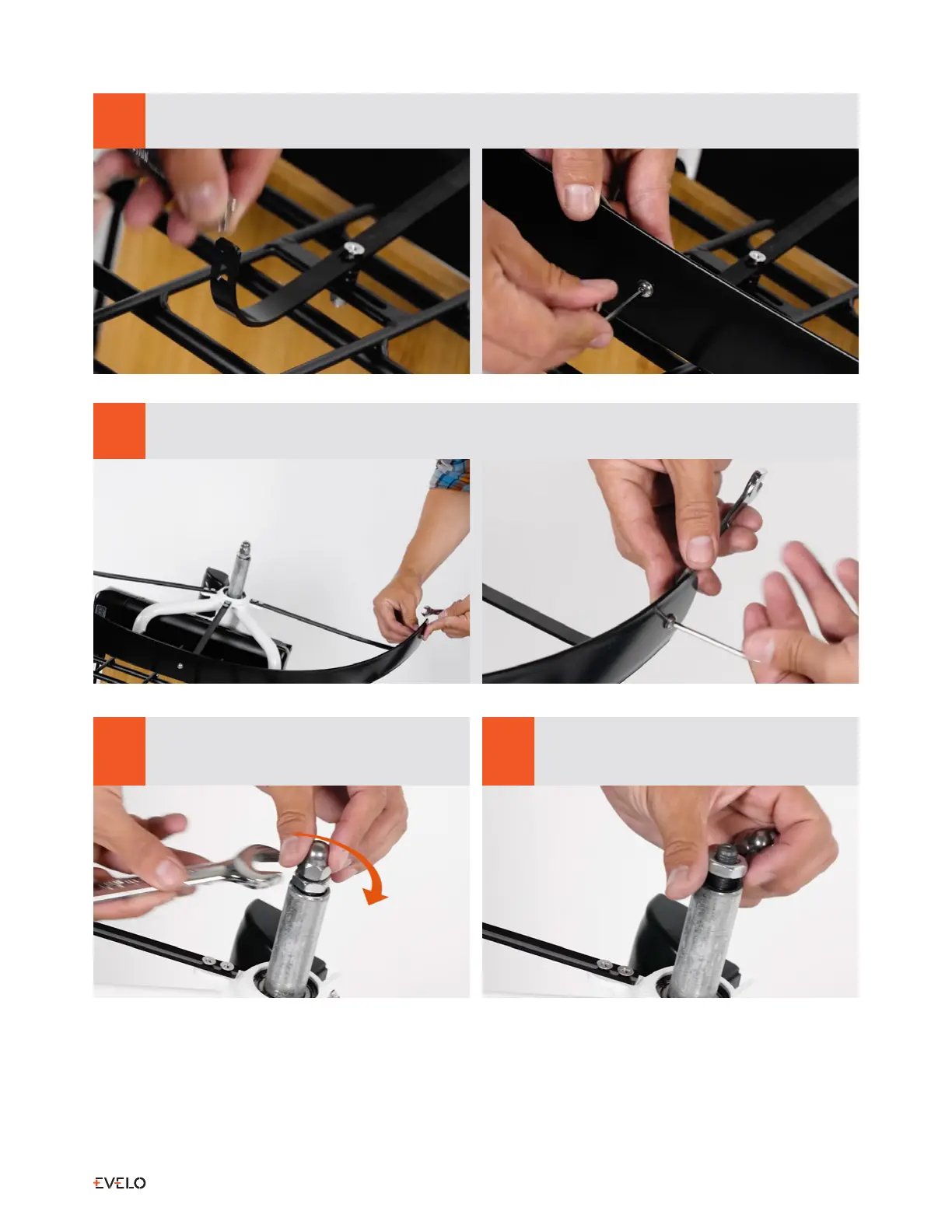 EVELO