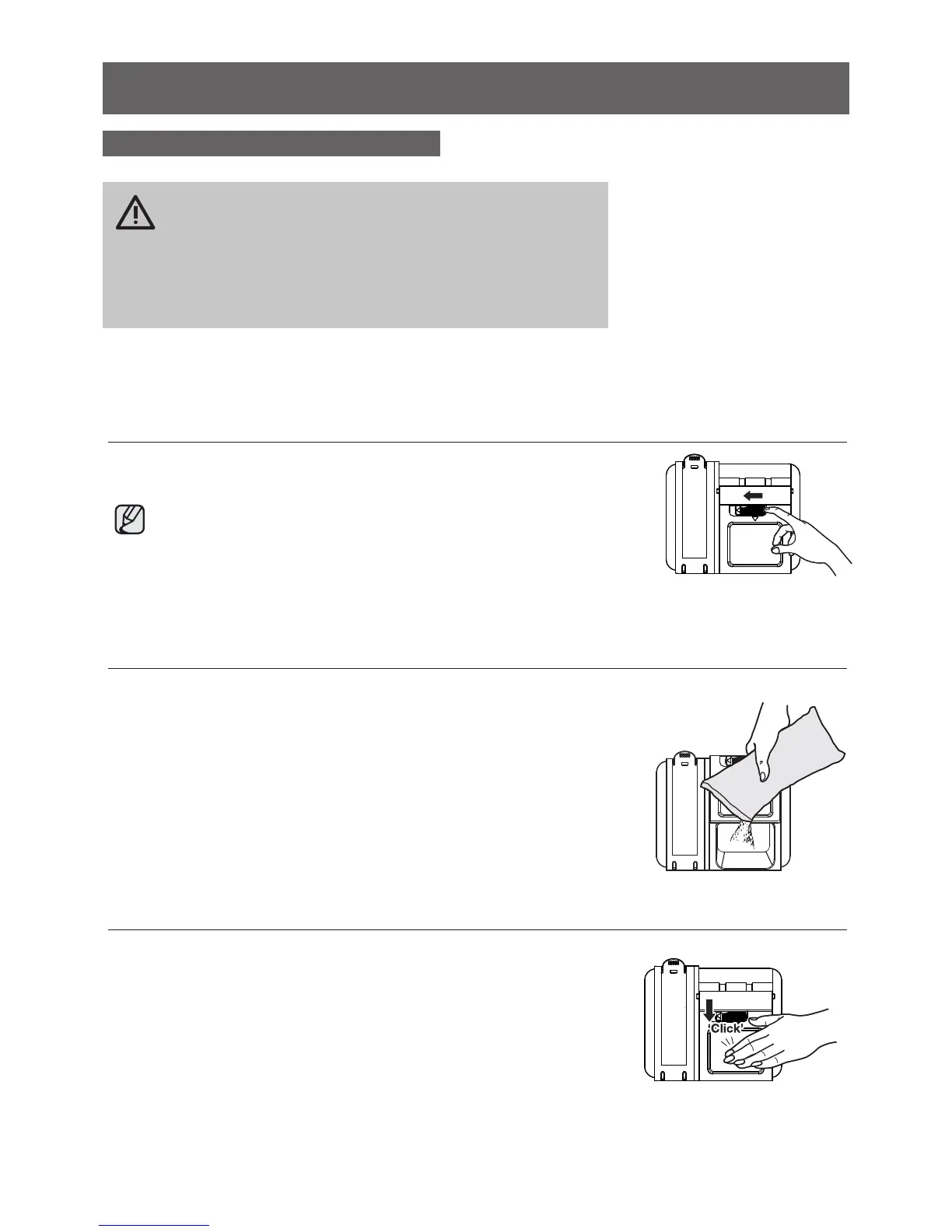 Click