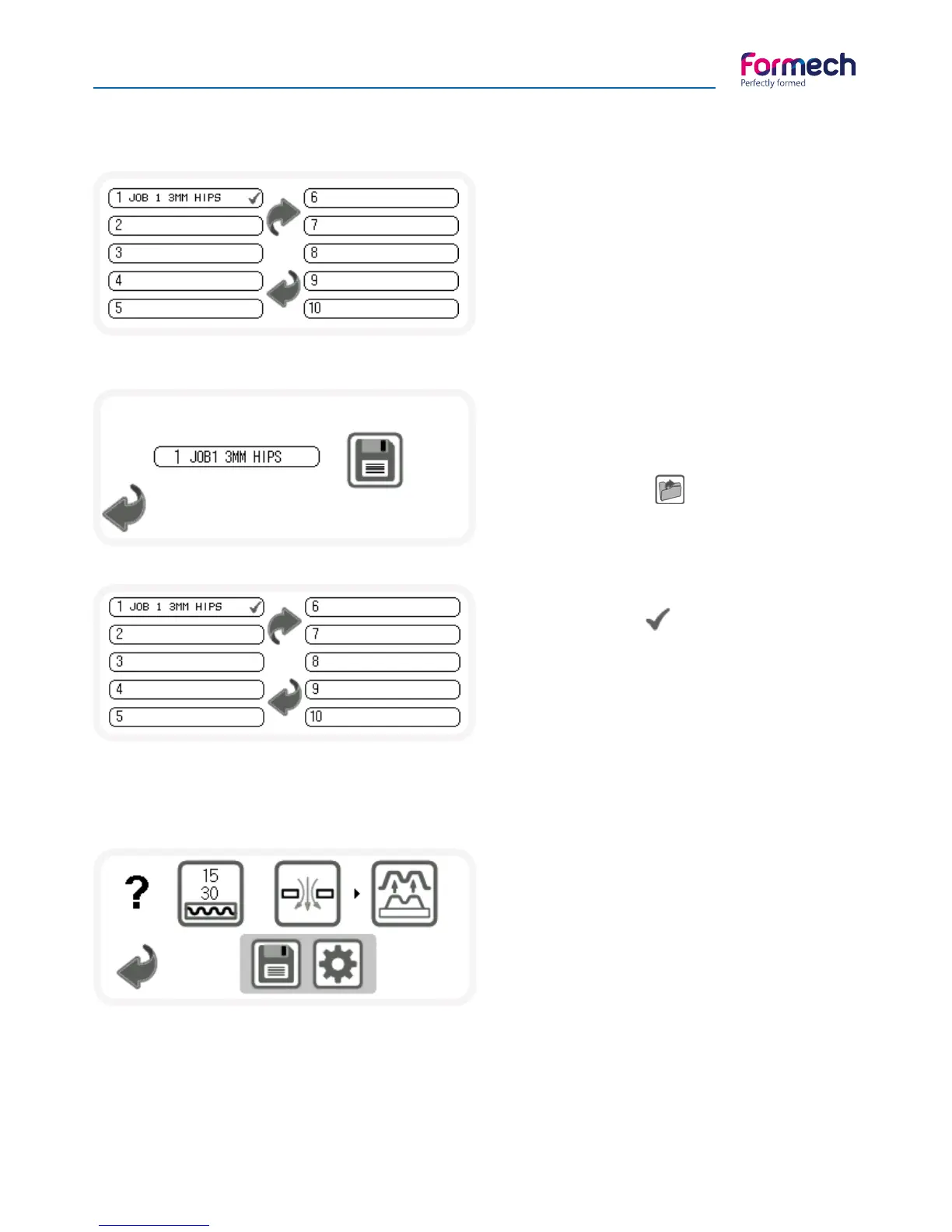 formech
Perfectly formed

1 JOB 1 3MM HIPS
2
3
4
5
6
7
8
9
10

1 JOB1 3MM HIPS

1 JOB 1 3MM HIPS
2
3
4
5
6
7
8
9
10

?
15
30