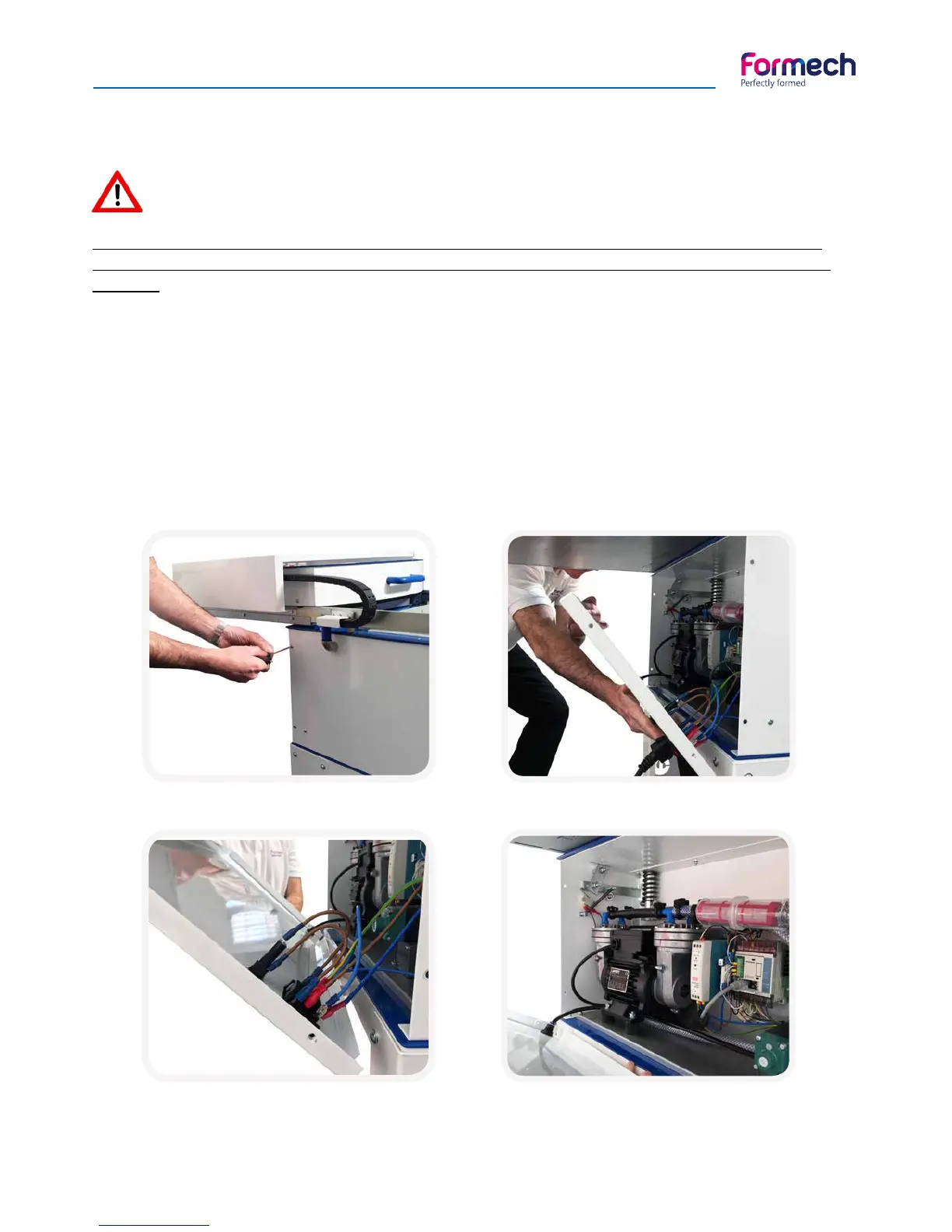 formech
Perfectly formed