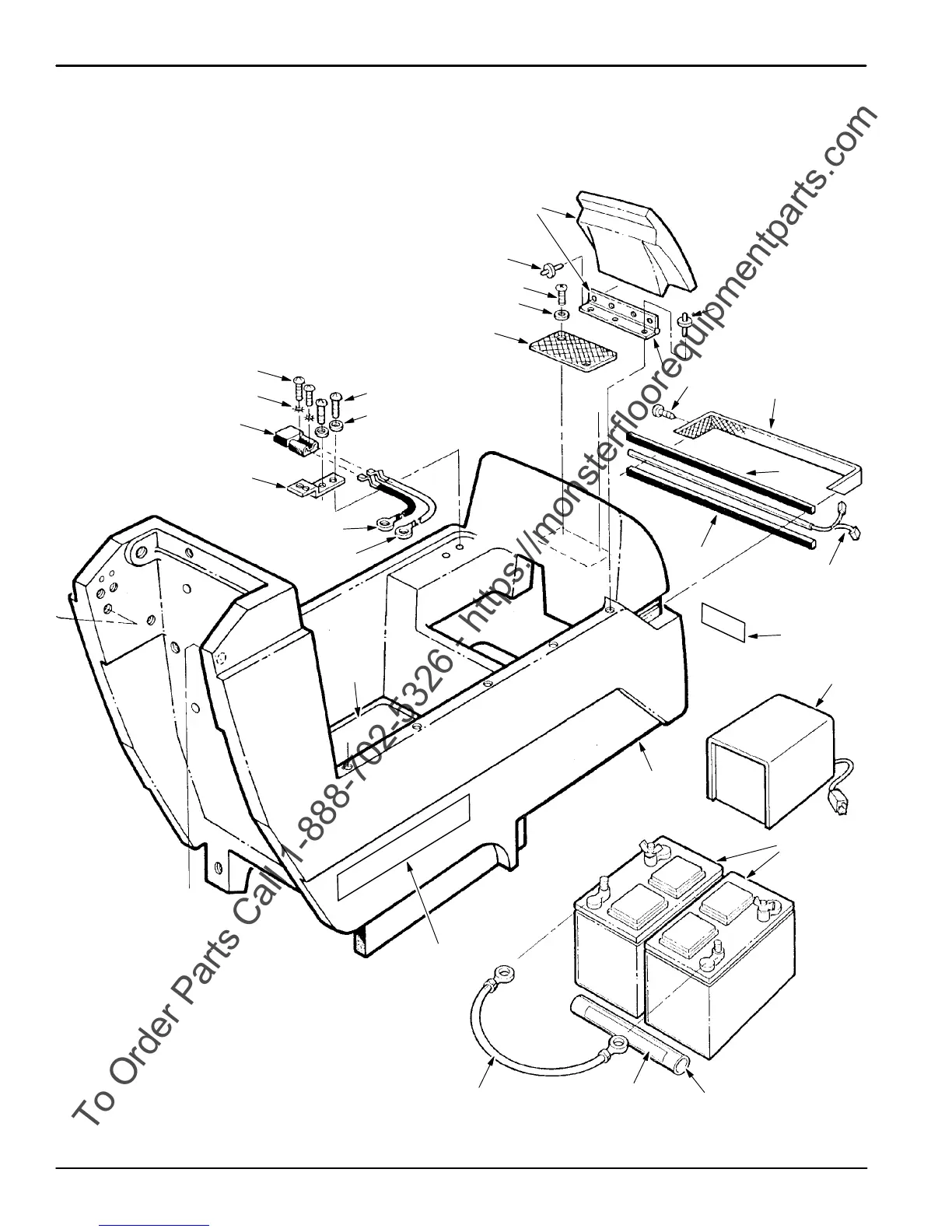 To Order Parts Call 1-888-702-5326 - https://monsterfloorequipmentparts.com