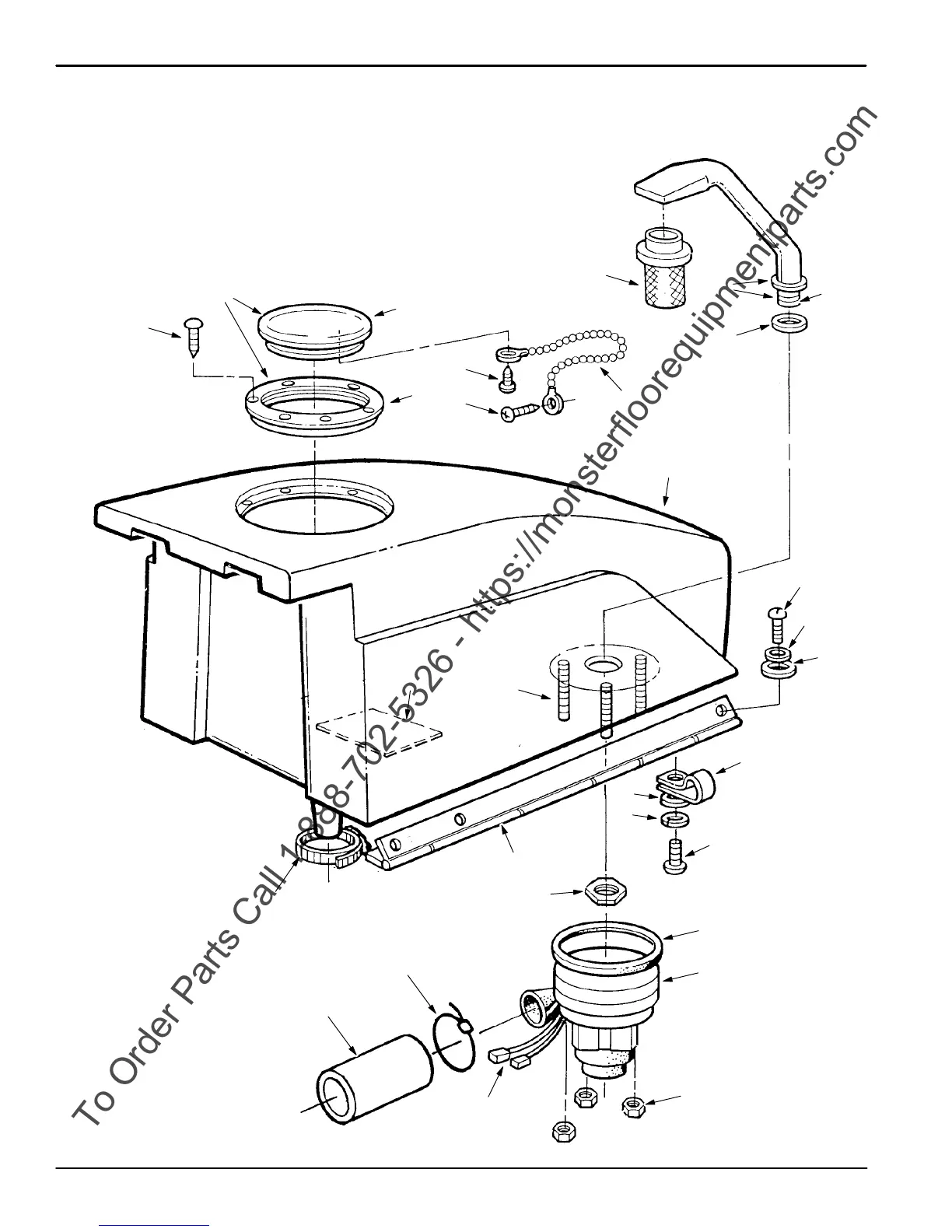 To Order Parts Call 1-888-702-5326 - https://monsterfloorequipmentparts.com