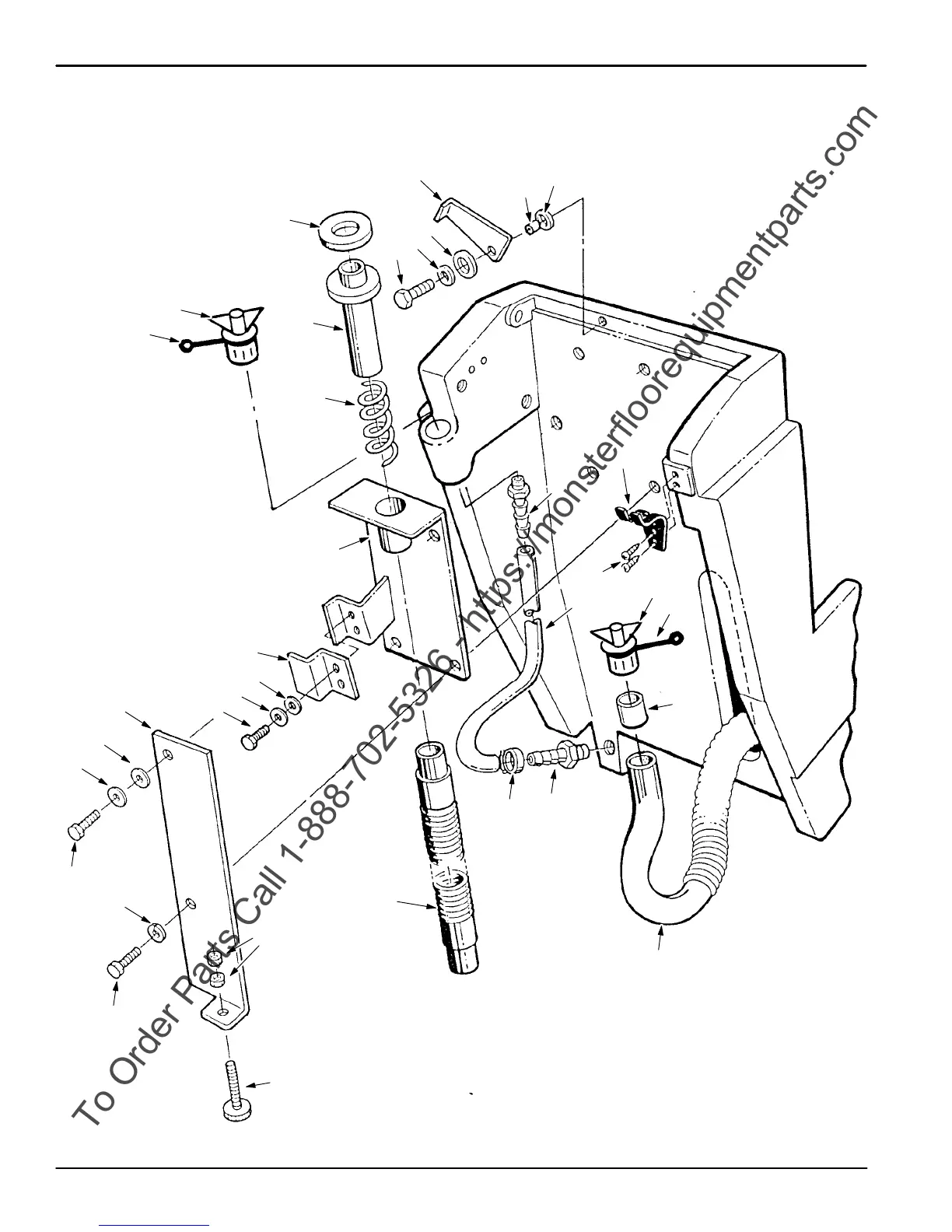 To Order Parts Call 1-888-702-5326 - https://monsterfloorequipmentparts.com