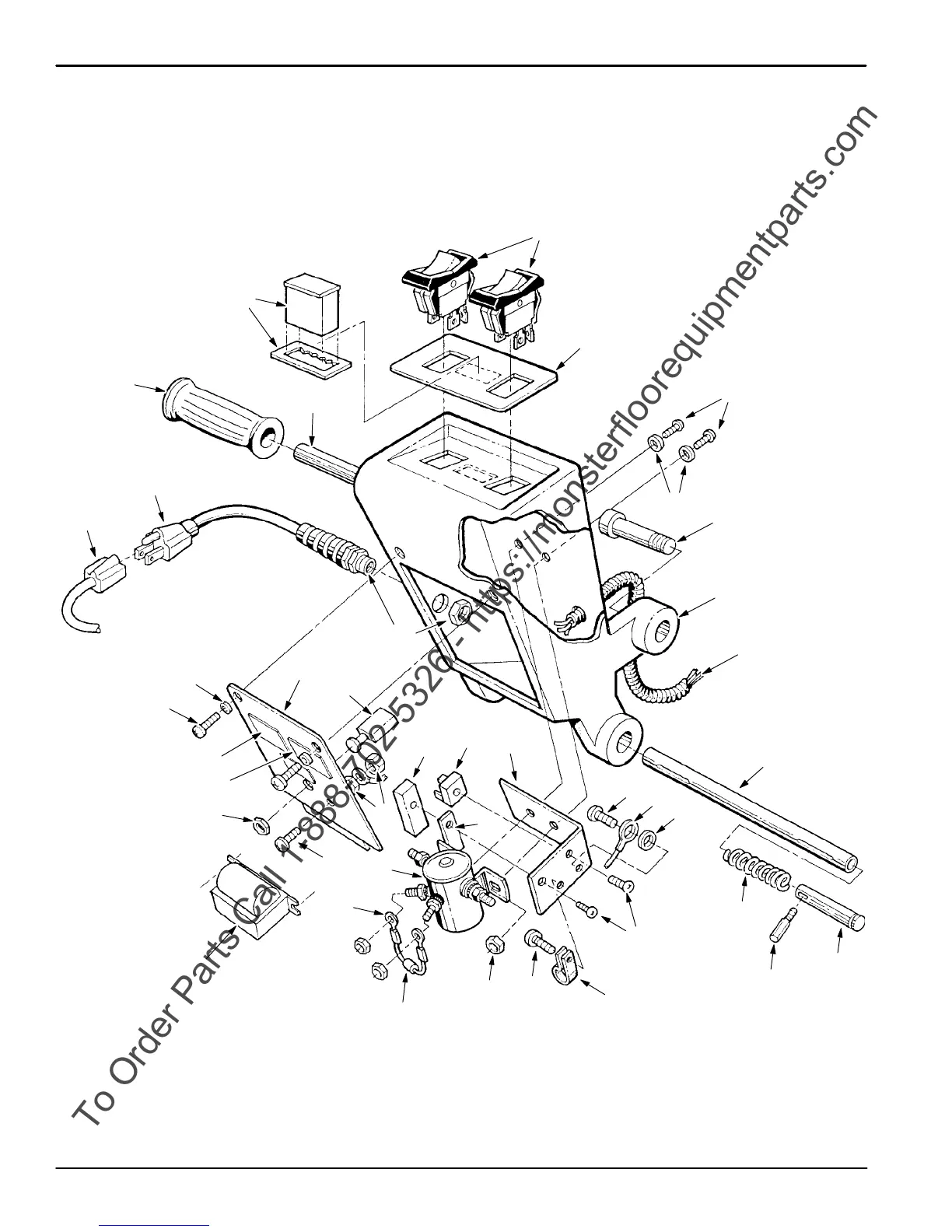 To Order Parts Call 1-888-702-5326 - https://monsterfloorequipmentparts.com