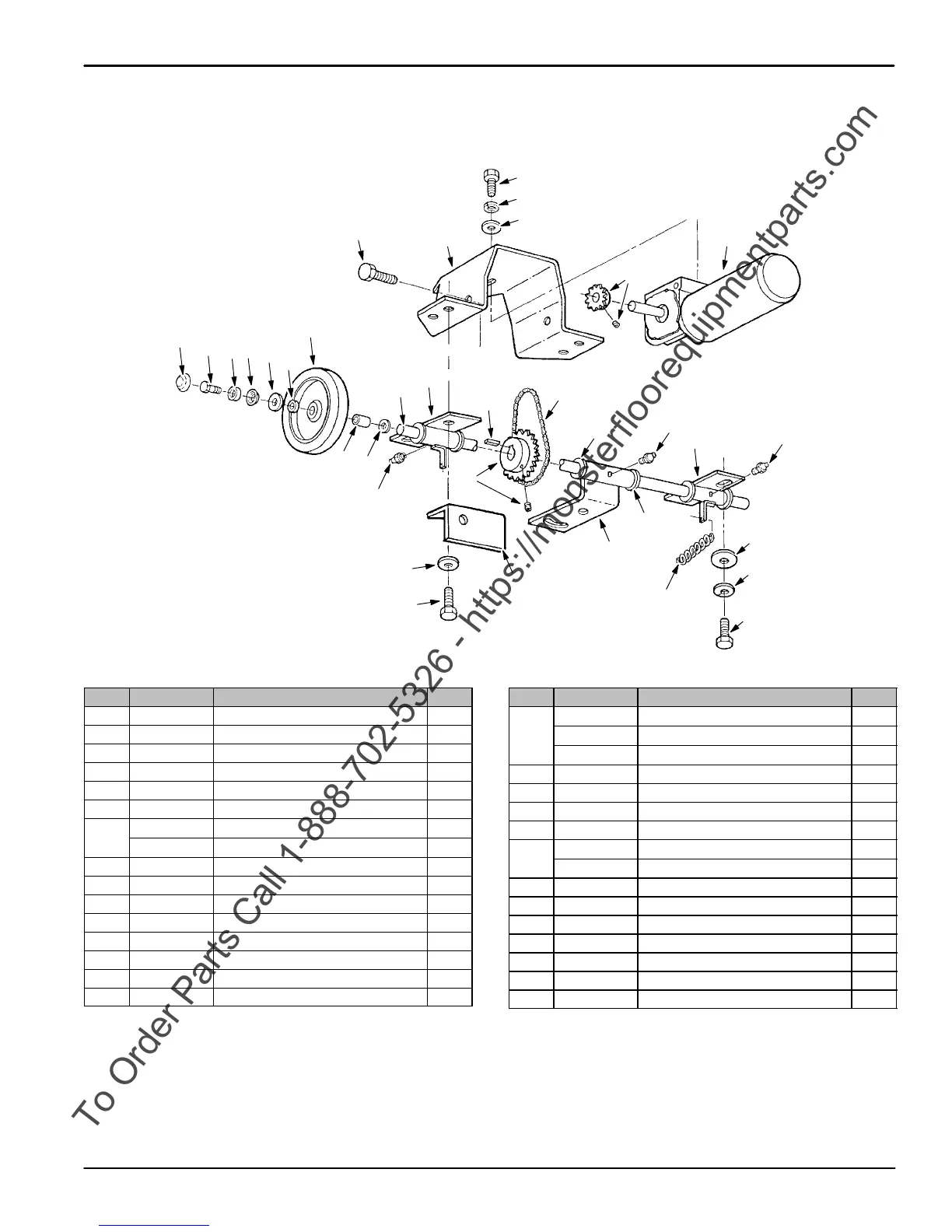 To Order Parts Call 1-888-702-5326 - https://monsterfloorequipmentparts.com