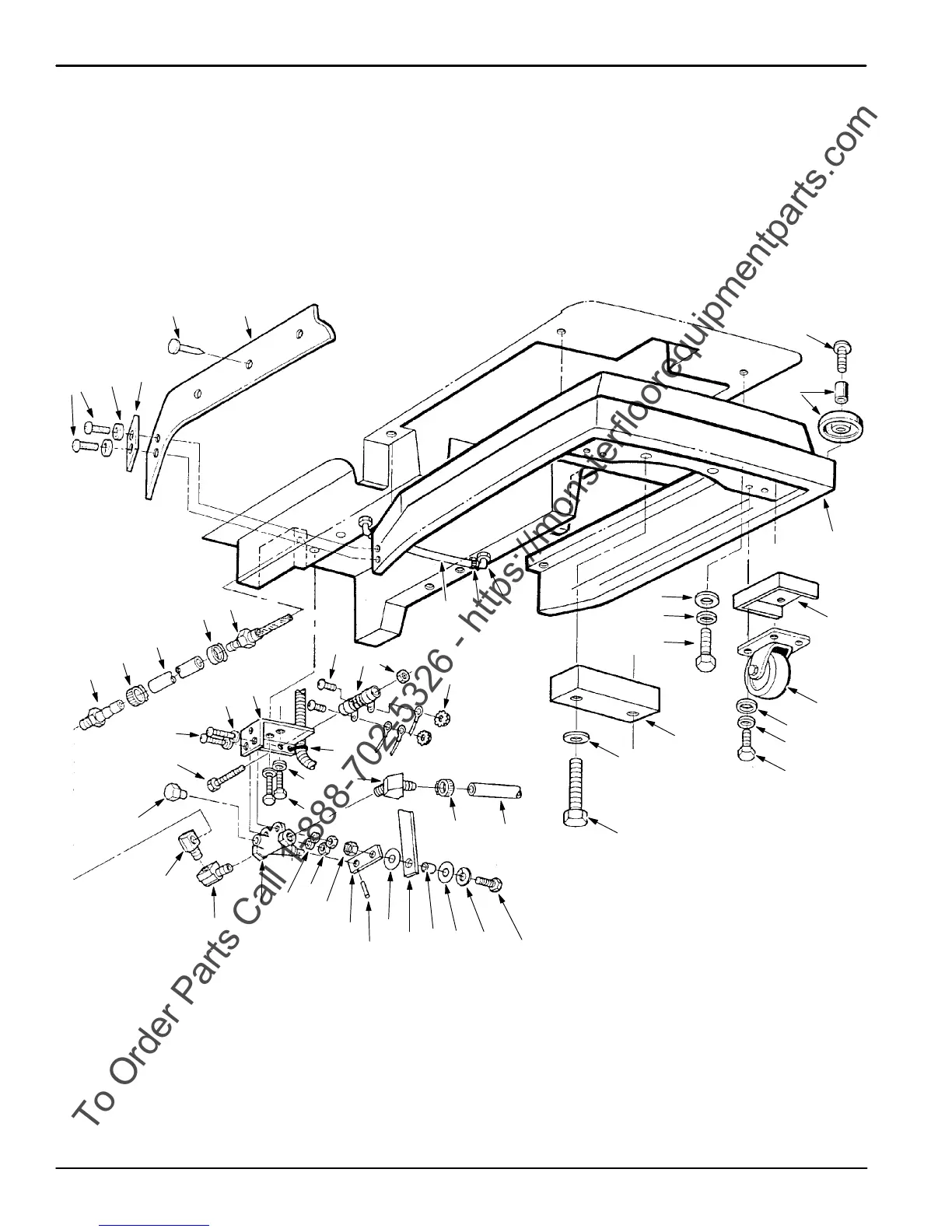 To Order Parts Call 1-888-702-5326 - https://monsterfloorequipmentparts.com