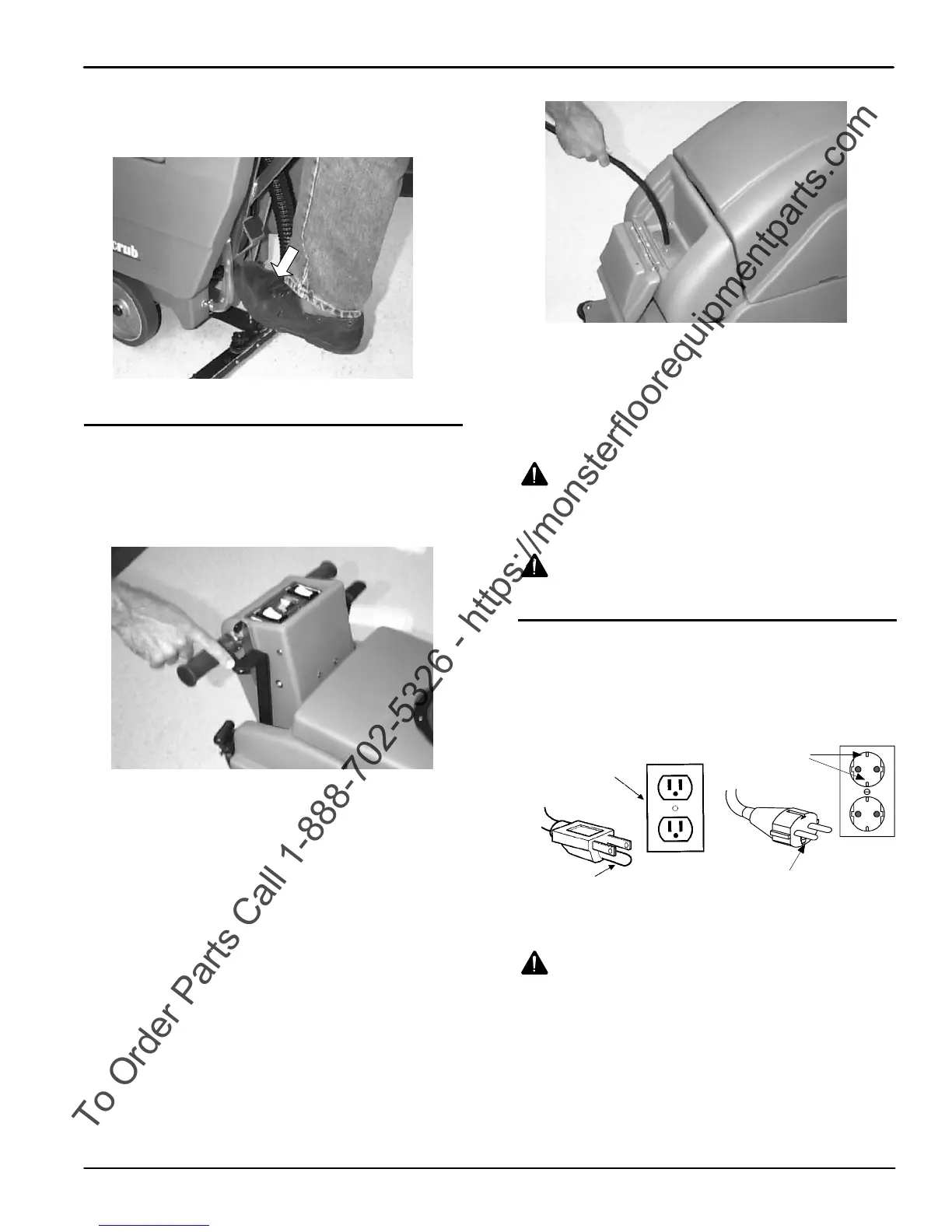 crub

To Order Parts Call 1-888-702-5326 - https://monsterfloorequipmentparts.com