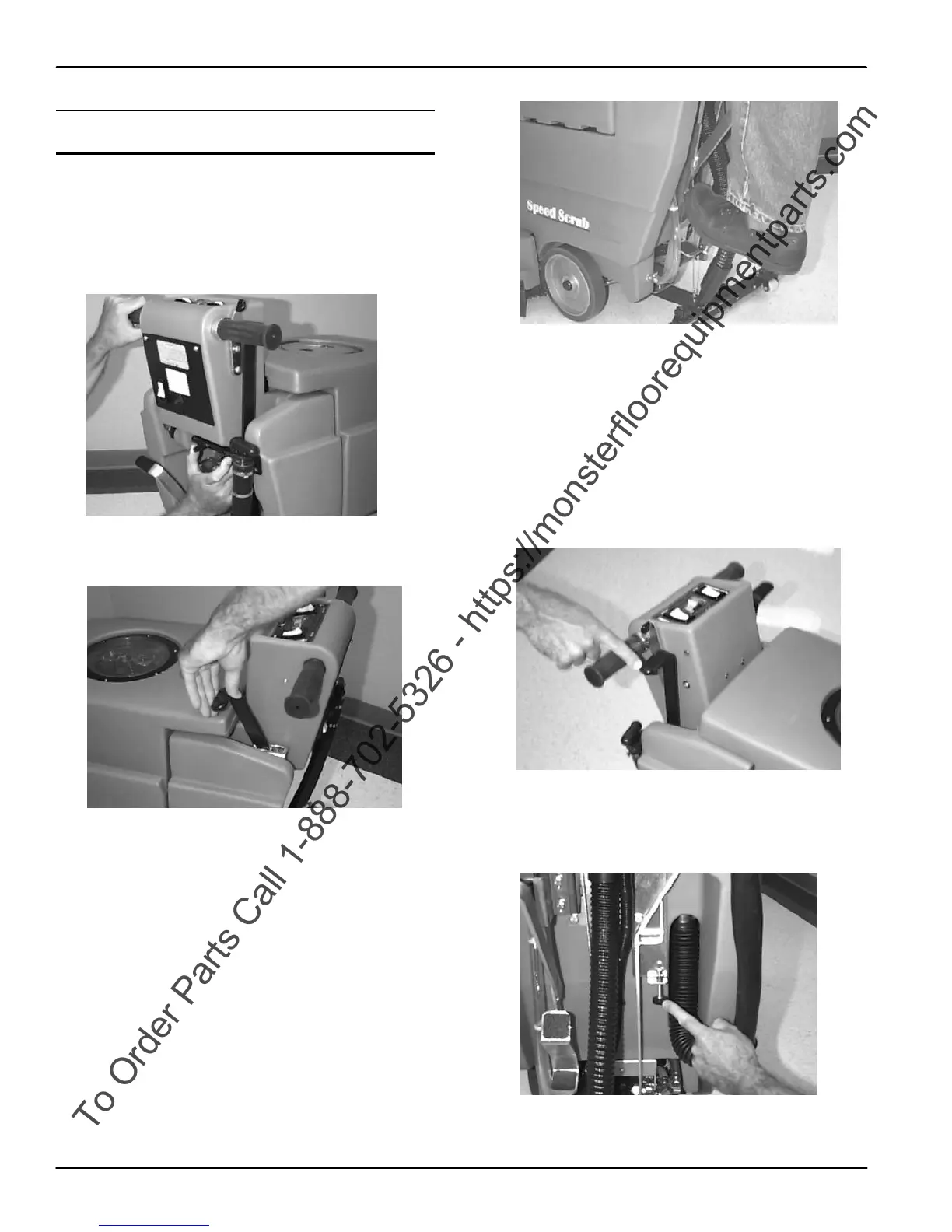 Speed Scrub

To Order Parts Call 1-888-702-5326 - https://monsterfloorequipmentparts.com