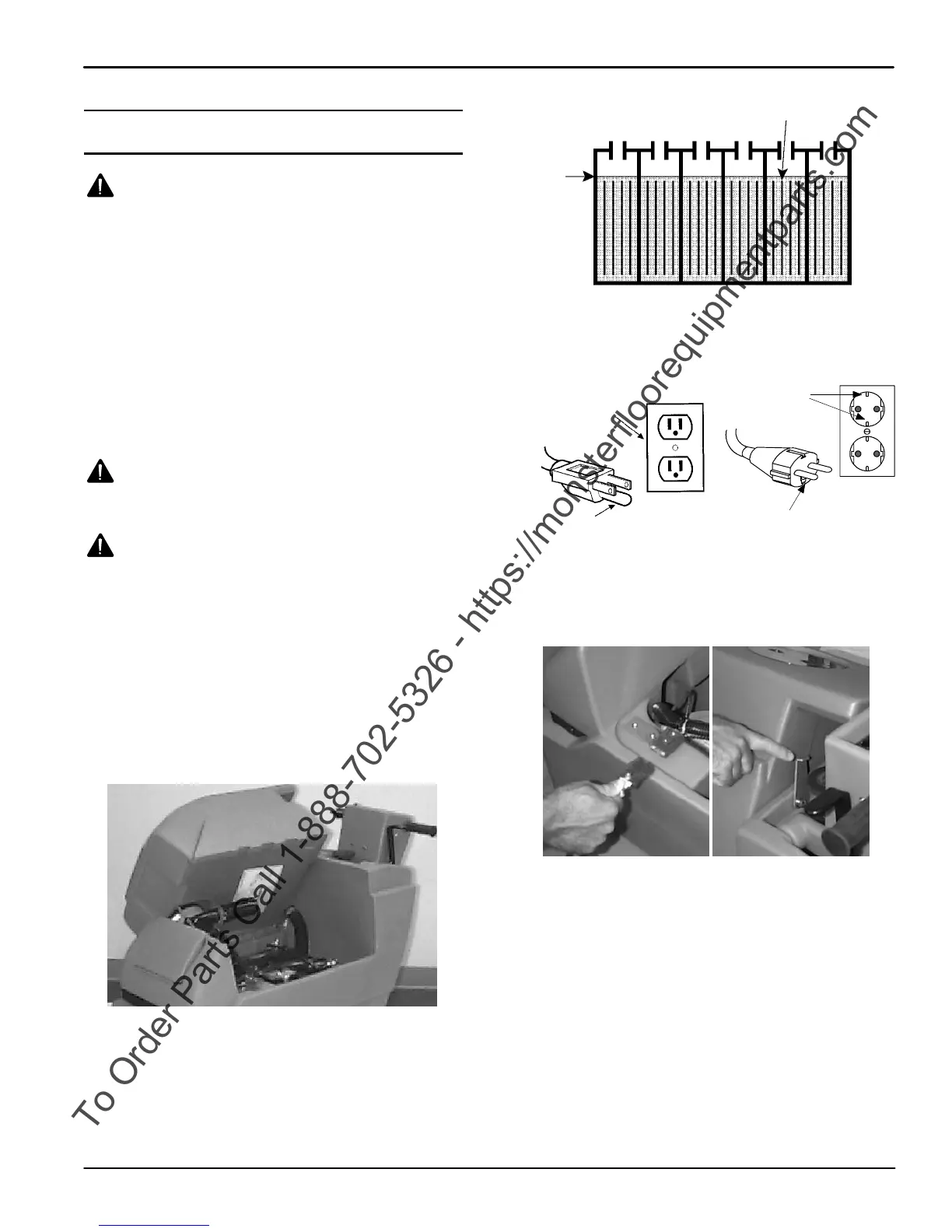 To Order Parts Call 1-888-702-5326 - https://monsterfloorequipmentparts.com