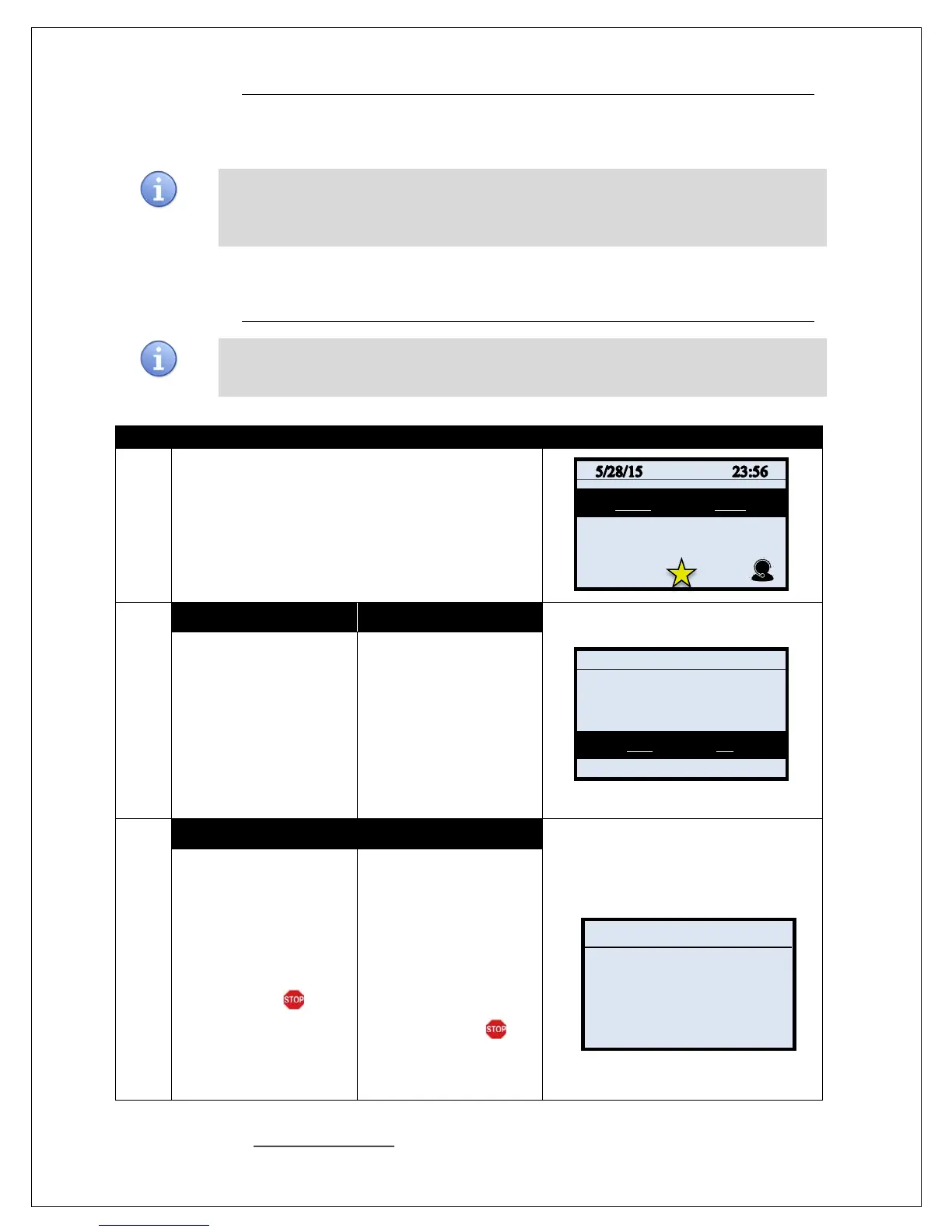 5/28/15 23:56

STOP

STOP