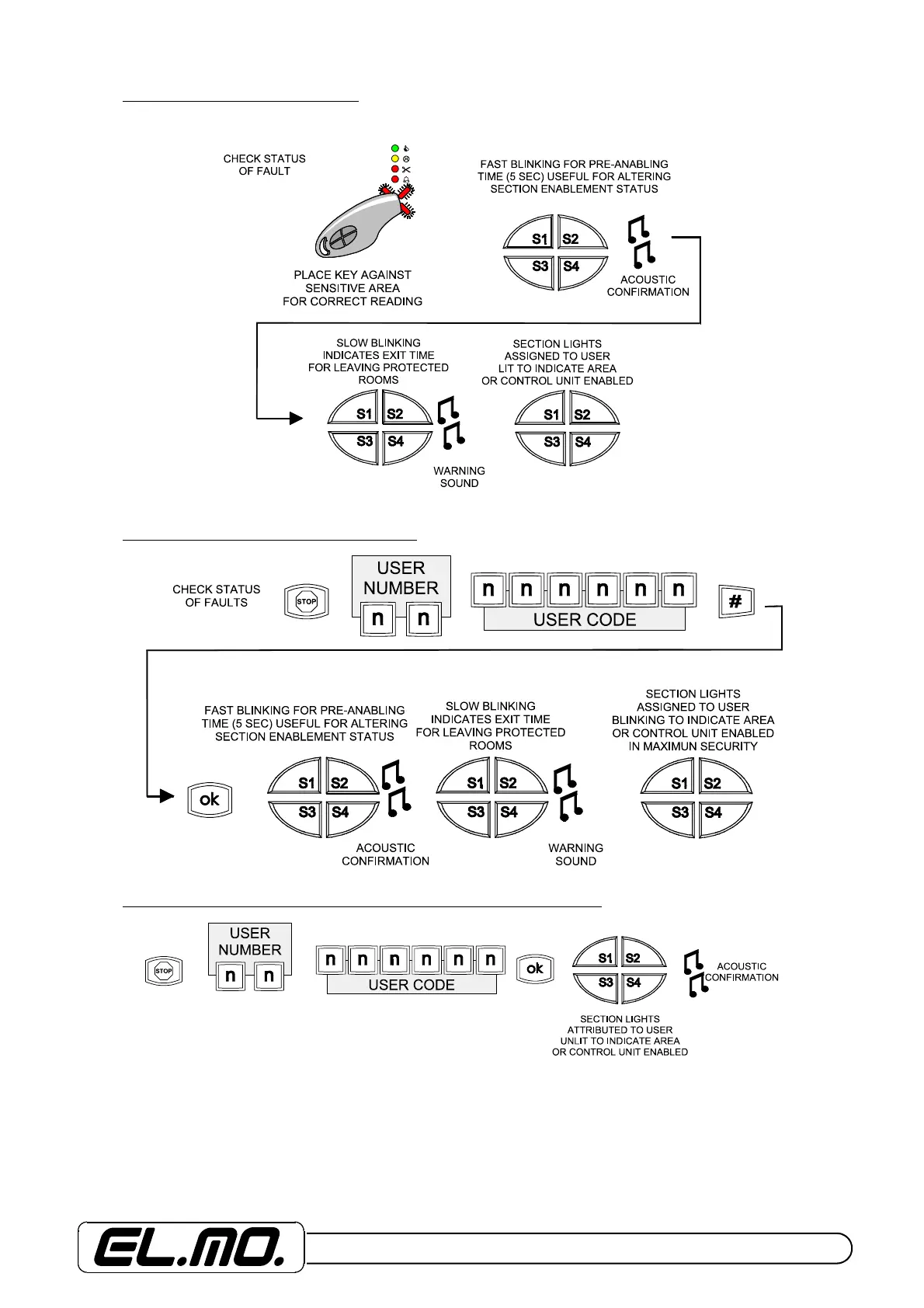 CHECK STATUS OF FAULT

PLACE KEY AGAINST SENSITIVE AREA FOR CORRECT READING

FAST BLINKING FOR PRE-ANABLING TIME (5 SEC) USEFUL FOR ALTERING SECTION ENABLEMENT STATUS

S1 S2 S3 S4

ACOUSTIC CONFIRMATION

SLOW BLINKING INDICATES EXIT TIME FOR LEAVING PROTECTED ROOMS

S1 S2 S3 S4

WARNING SOUND

SECTION LIGHTS ASSIGNED TO USER LIT TO INDICATE AREA OR CONTROL UNIT ENABLED

S1 S2 S3 S4

CHECK STATUS OF FAULTS

STOP

USER NUMBER

n n

n n n n n n

USER CODE

#

ok

FAST BLINKING FOR PRE-ANABLING TIME (5 SEC) USEFUL FOR ALTERING SECTION ENABLEMENT STATUS

S1 S2 S3 S4

ACOUSTIC CONFIRMATION

SLOW BLINKING INDICATES EXIT TIME FOR LEAVING PROTECTED ROOMS

S1 S2 S3 S4

WARNING SOUND

SECTION LIGHTS ASSIGNED TO USER BLINKING TO INDICATE AREA OR CONTROL UNIT ENABLED IN MAXIMUN SECURITY

S1 S2 S3 S4

STOP

USER NUMBER

n n

n n n n n n

USER CODE

ok

S1 S2 S3 S4

ACOUSTIC CONFIRMATION

SECTION LIGHTS ATTRIBUTED TO USER UNLIT TO INDICATE AREA OR CONTROL UNIT ENABLED

EL.MO.