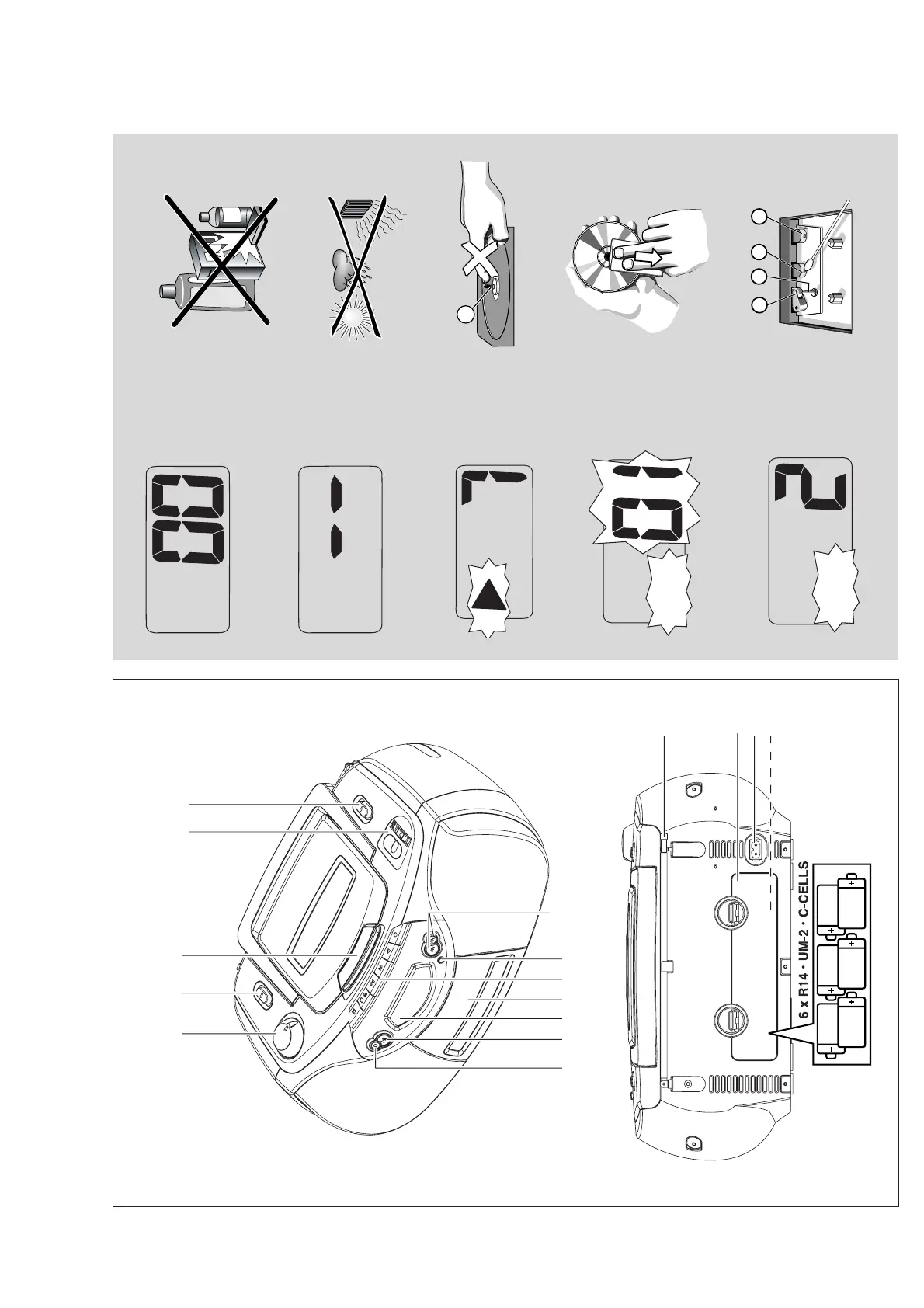 6 x R14 • UM-2 • C-CELLS