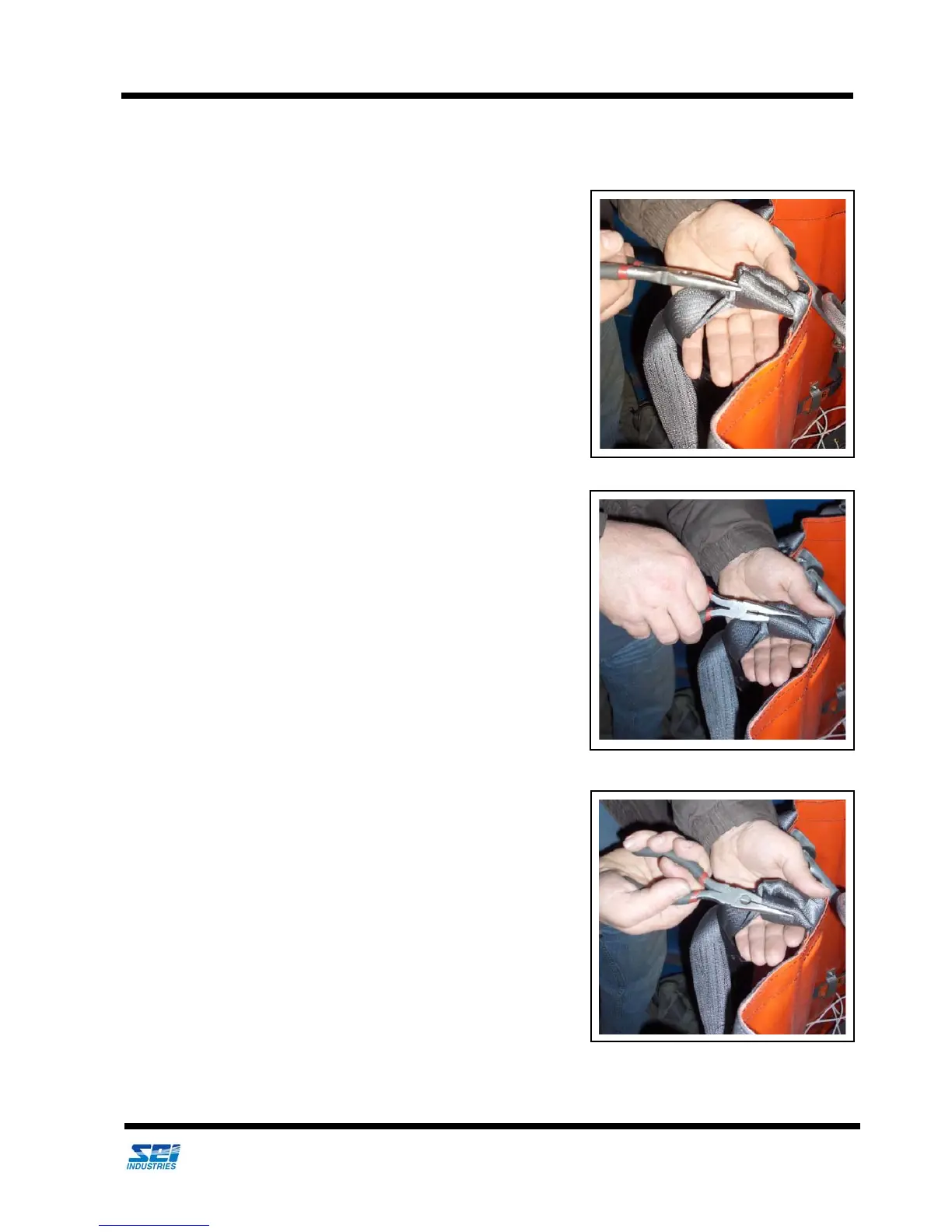 SEI INDUSTRIES