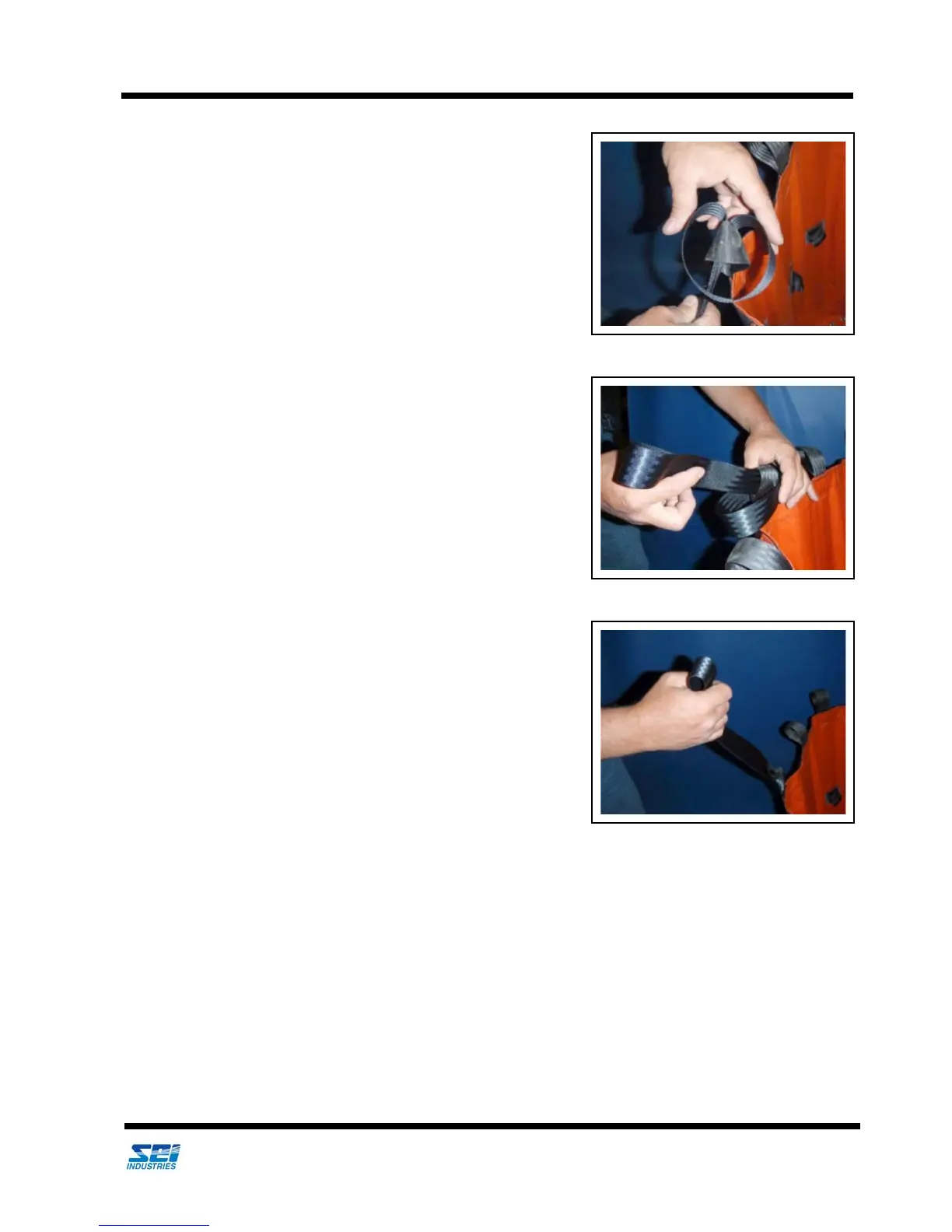 SEI
INDUSTRIES