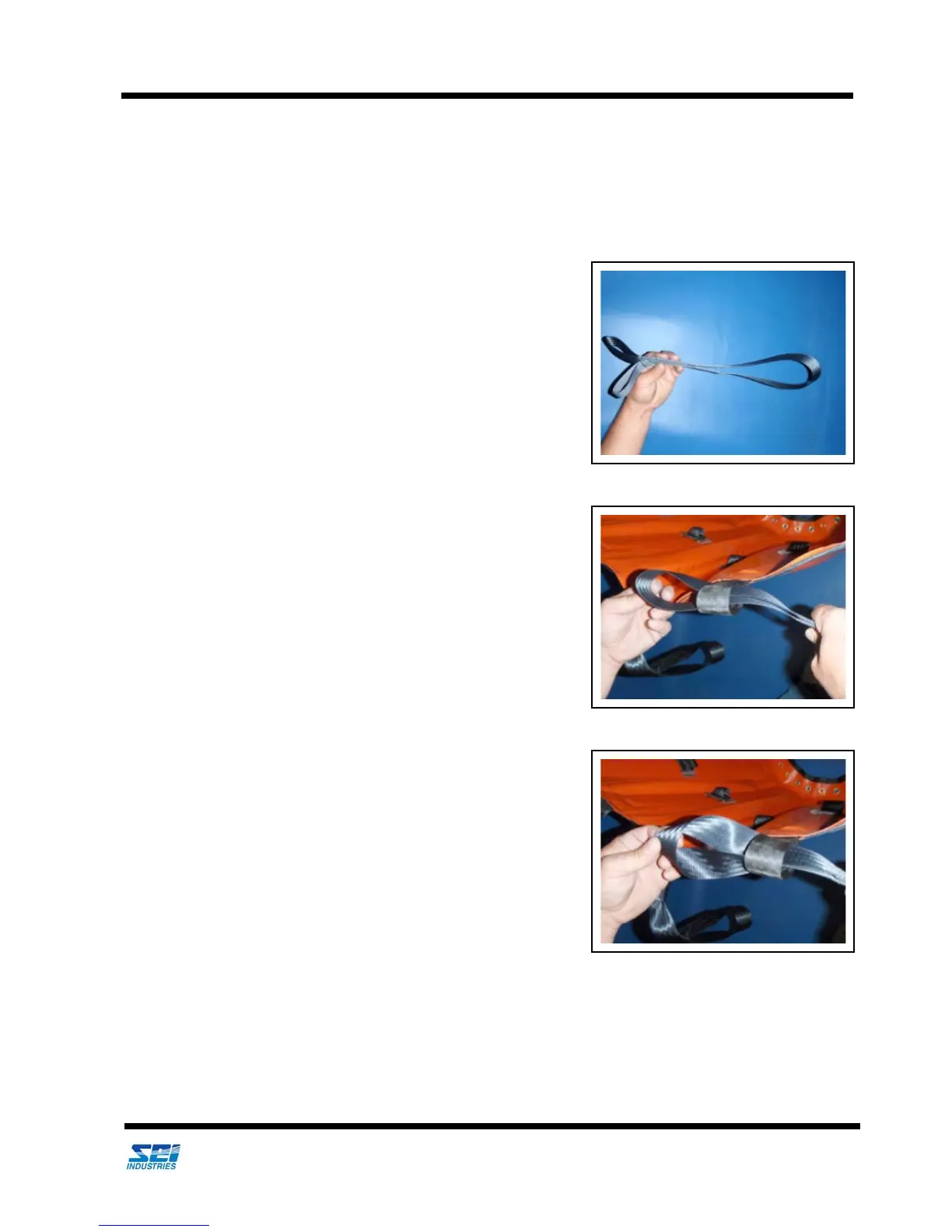 SEI
INDUSTRIES