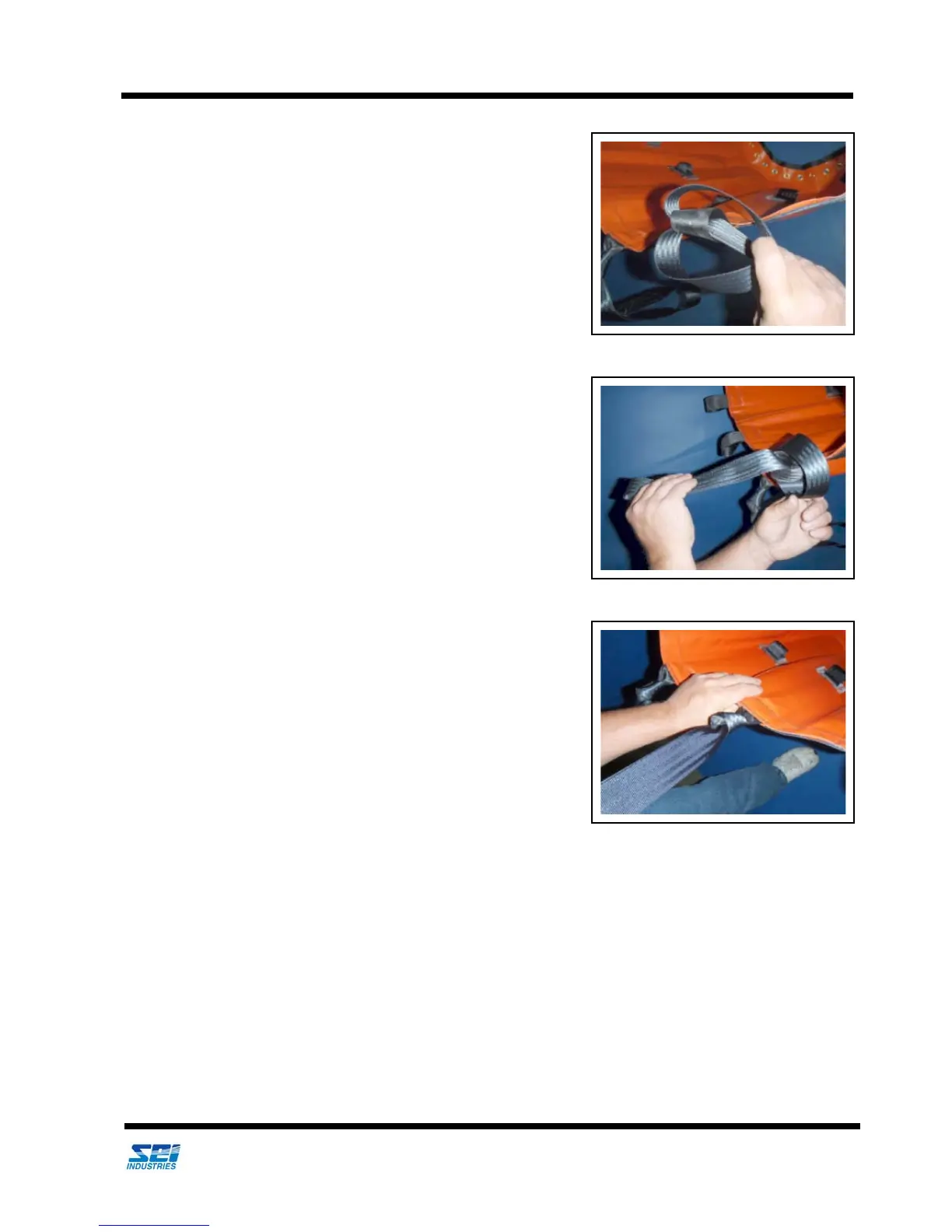 SEI
INDUSTRIES