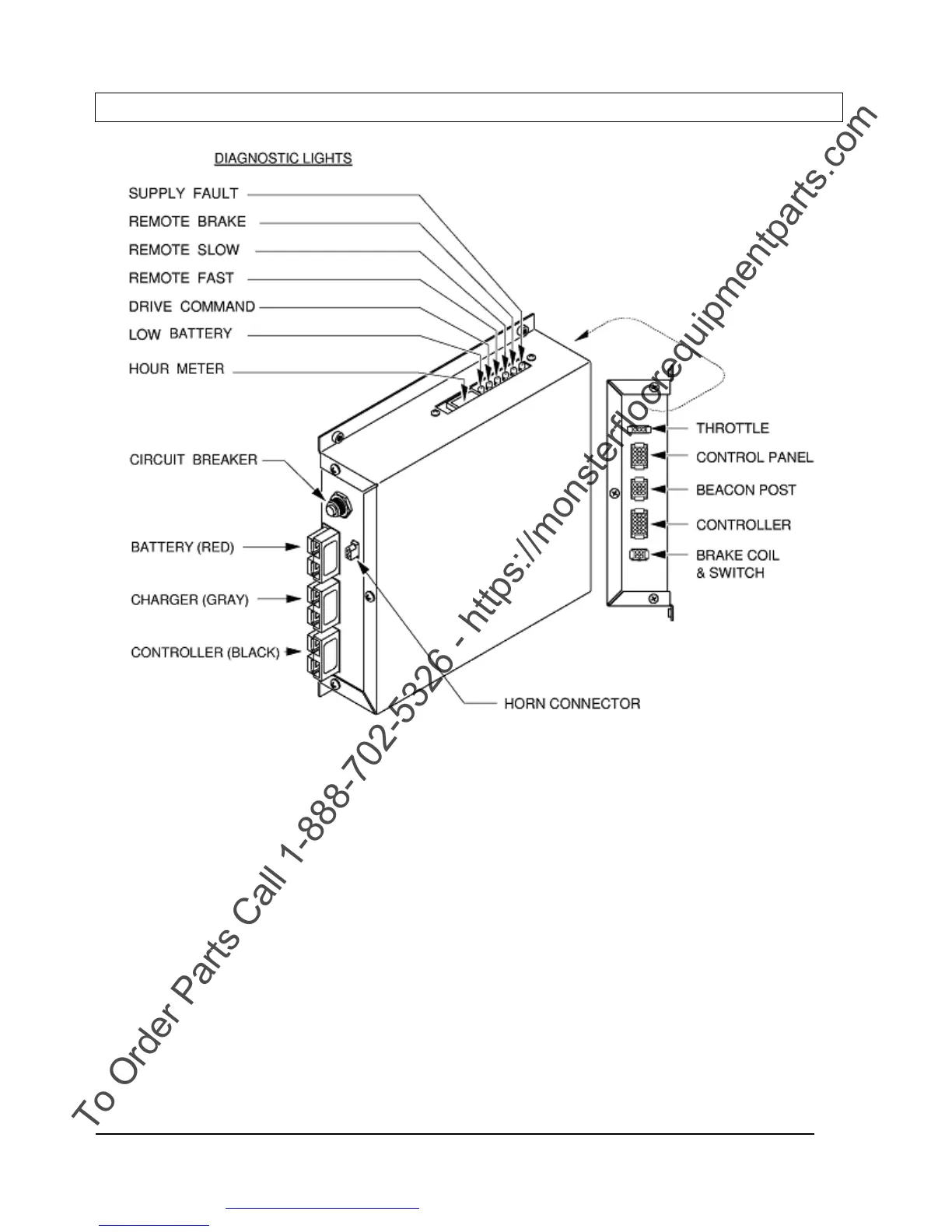 DIAGNOSTIC LIGHTS

SUPPLY FAULT

REMOTE BRAKE

REMOTE SLOW

REMOTE FAST

DRIVE COMMAND

LOW BATTERY

HOUR METER

CIRCUIT BREAKER

BATTERY (RED)

CHARGER (GRAY)

CONTROLLER (BLACK)

HORN CONNECTOR

THROTTLE

CONTROL PANEL

BEACON POST

CONTROLLER

BRAKE COIL & SWITCH

To Order Parts Call 1-888-702-5326 - https://monsterfloorequipmentparts.com