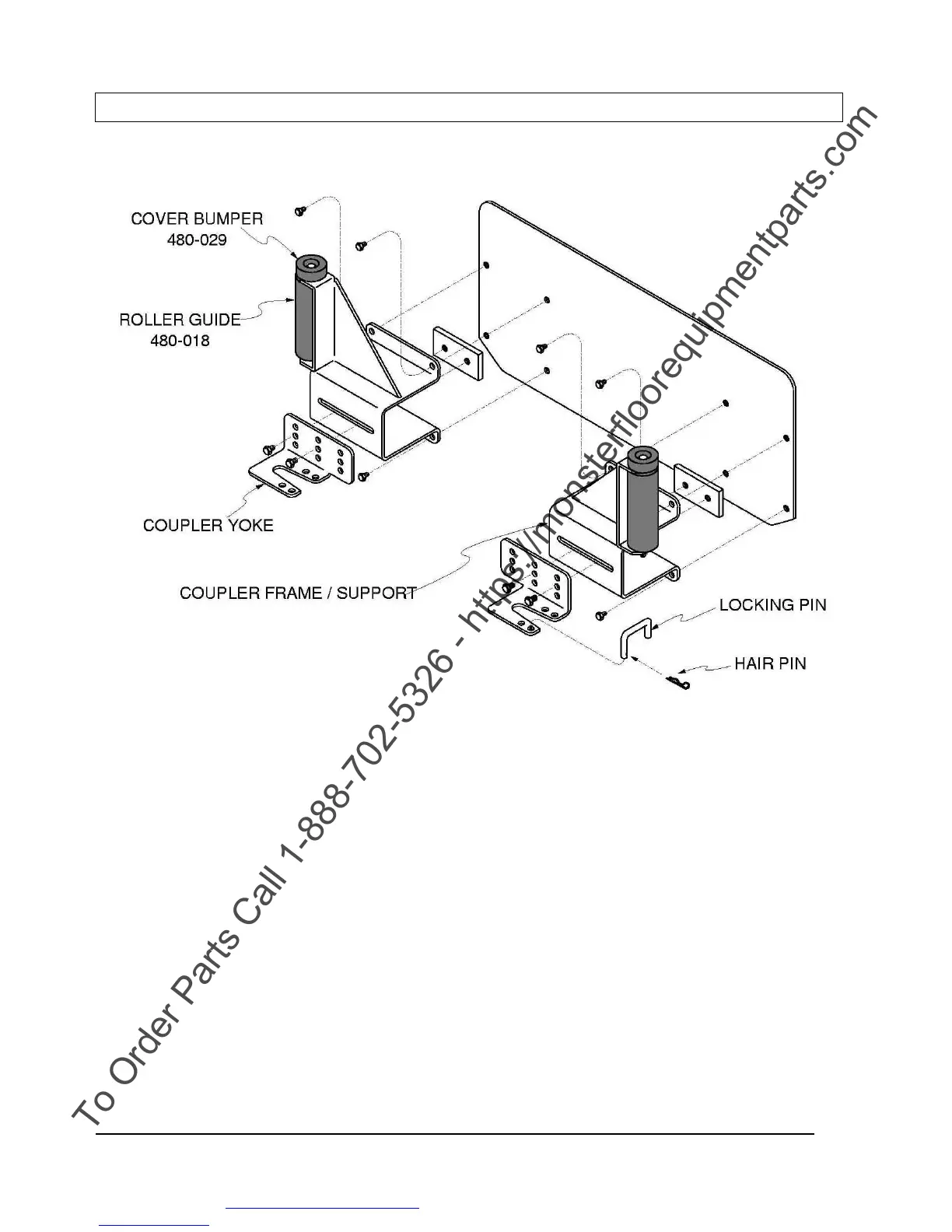 COVER BUMPER
480-029

ROLLER GUIDE
480-018

COUPLER YOKE

COUPLER FRAME / SUPPORT

LOCKING PIN

HAIR PIN

To Order Parts Call 1-888-702-5326 - https://monsterfloorequipmentparts.com