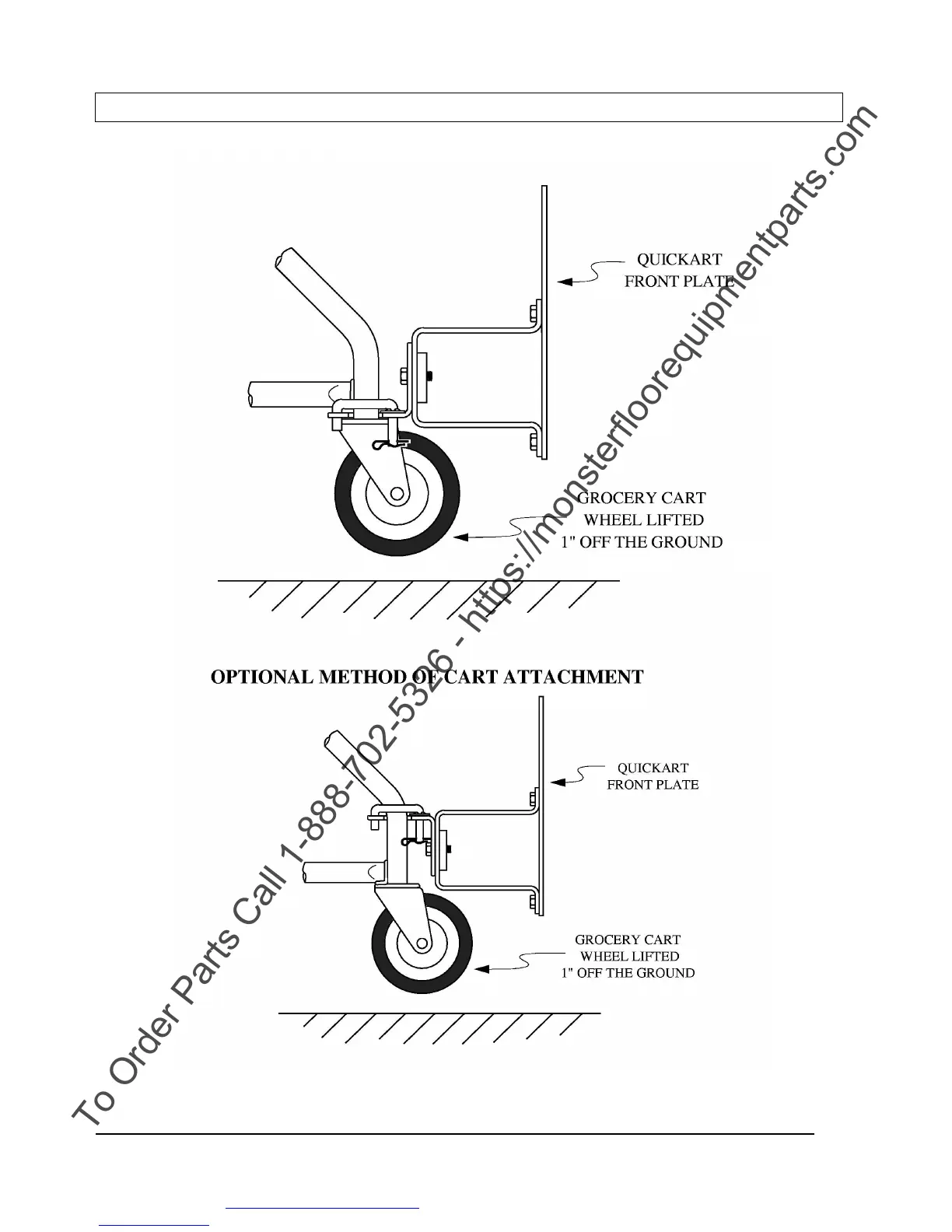 QUICKART FRONT PLATE

GROCERY CART WHEEL LIFTED 1" OFF THE GROUND

OPTIONAL METHOD OF CART ATTACHMENT

QUICKART FRONT PLATE

GROCERY CART WHEEL LIFTED 1" OFF THE GROUND

To Order Parts Call 1-888-702-5326 - https://monsterfloorequipmentparts.com