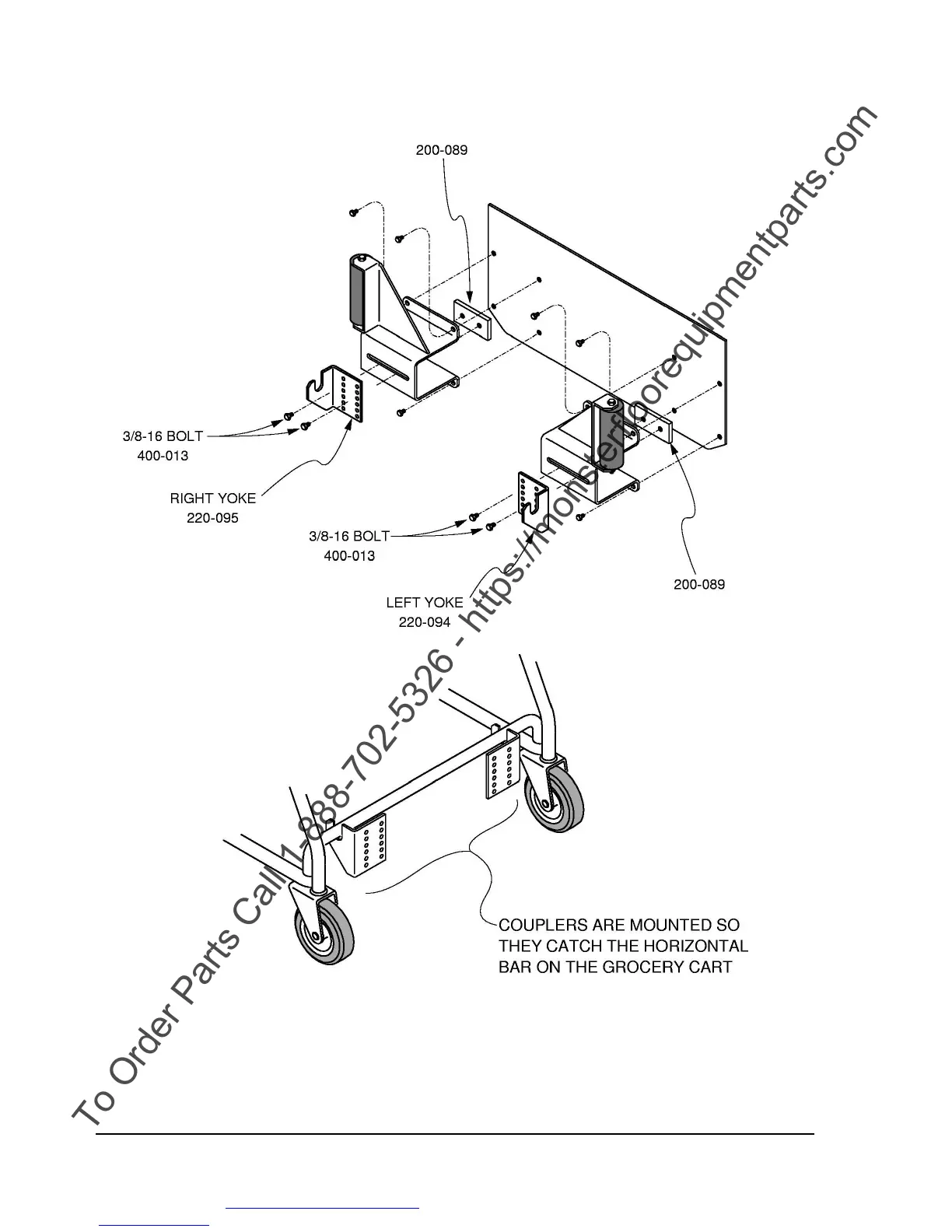 200-089

3/8-16 BOLT
400-013

RIGHT YOKE
220-095

3/8-16 BOLT
400-013

LEFT YOKE
220-094

200-089

COUPLERS ARE MOUNTED SO THEY CATCH THE HORIZONTAL BAR ON THE GROCERY CART

To Order Parts Call 1-888-702-5326 - https://monsterfloorequipmentparts.com