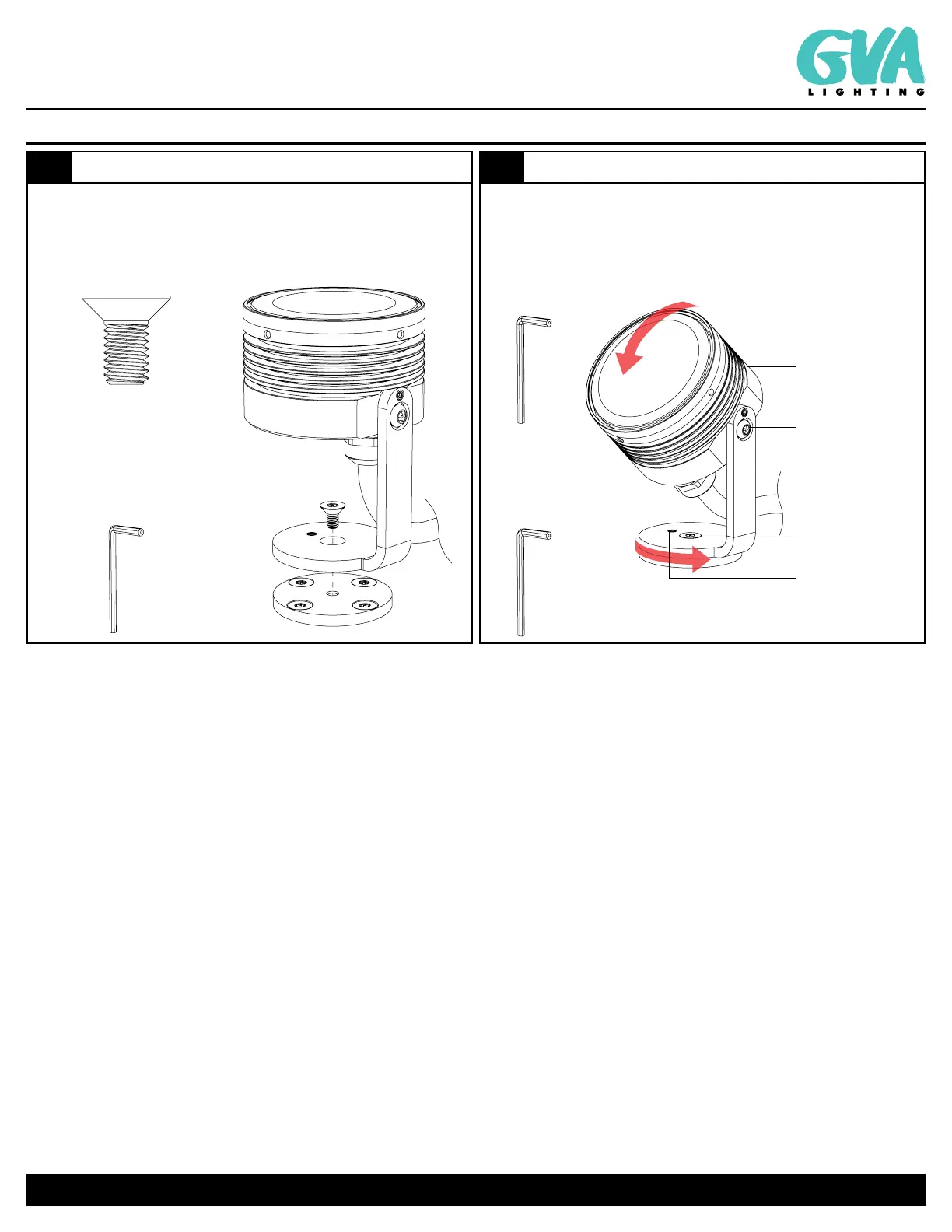 GVA
LIGHTING