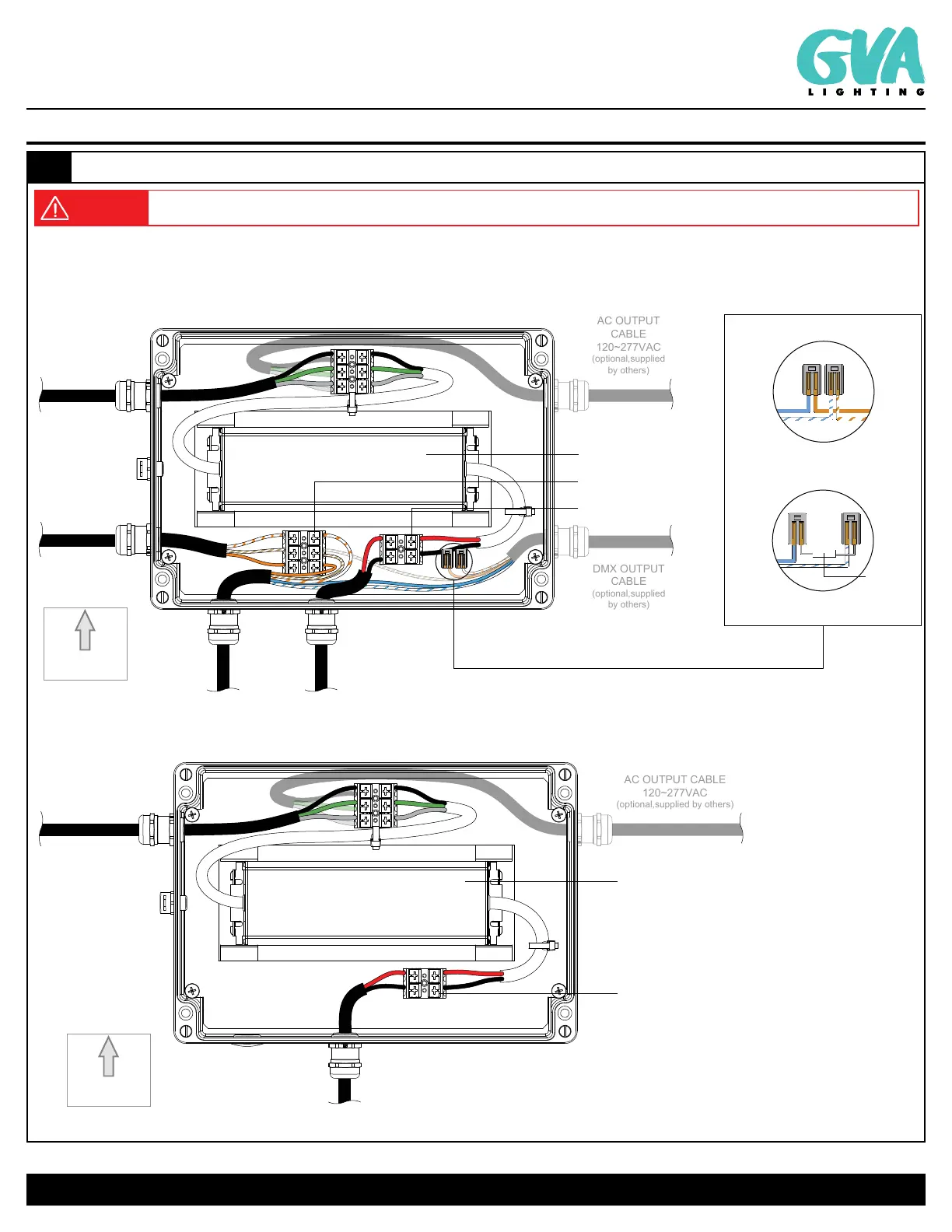 GVA
LIGHTING

AC OUTPUT CABLE 120~277VAC (optional,supplied by others)

DMX OUTPUT CABLE (optional,supplied by others)

AC OUTPUT CABLE 120~277VAC (optional,supplied by others)