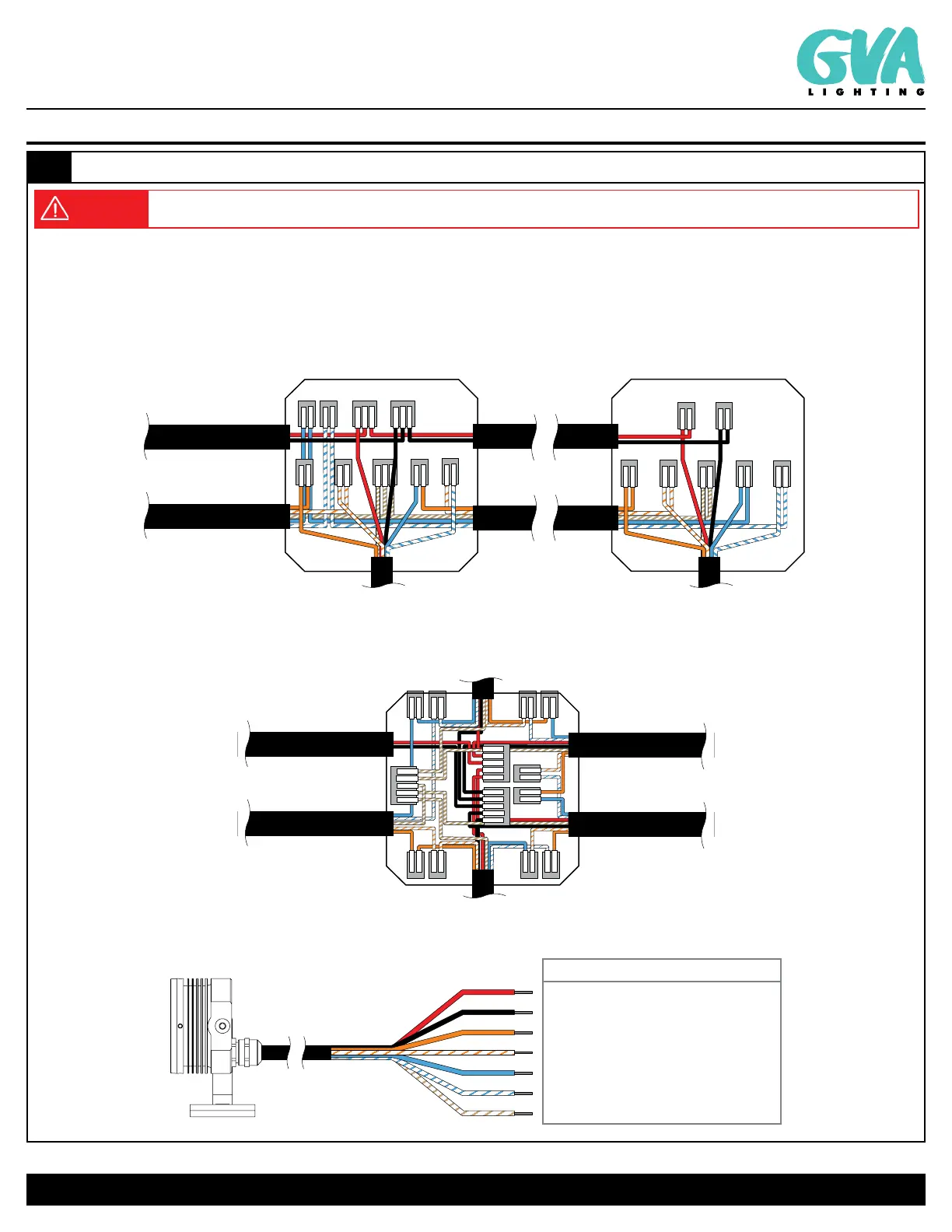 GVA
LIGHTING