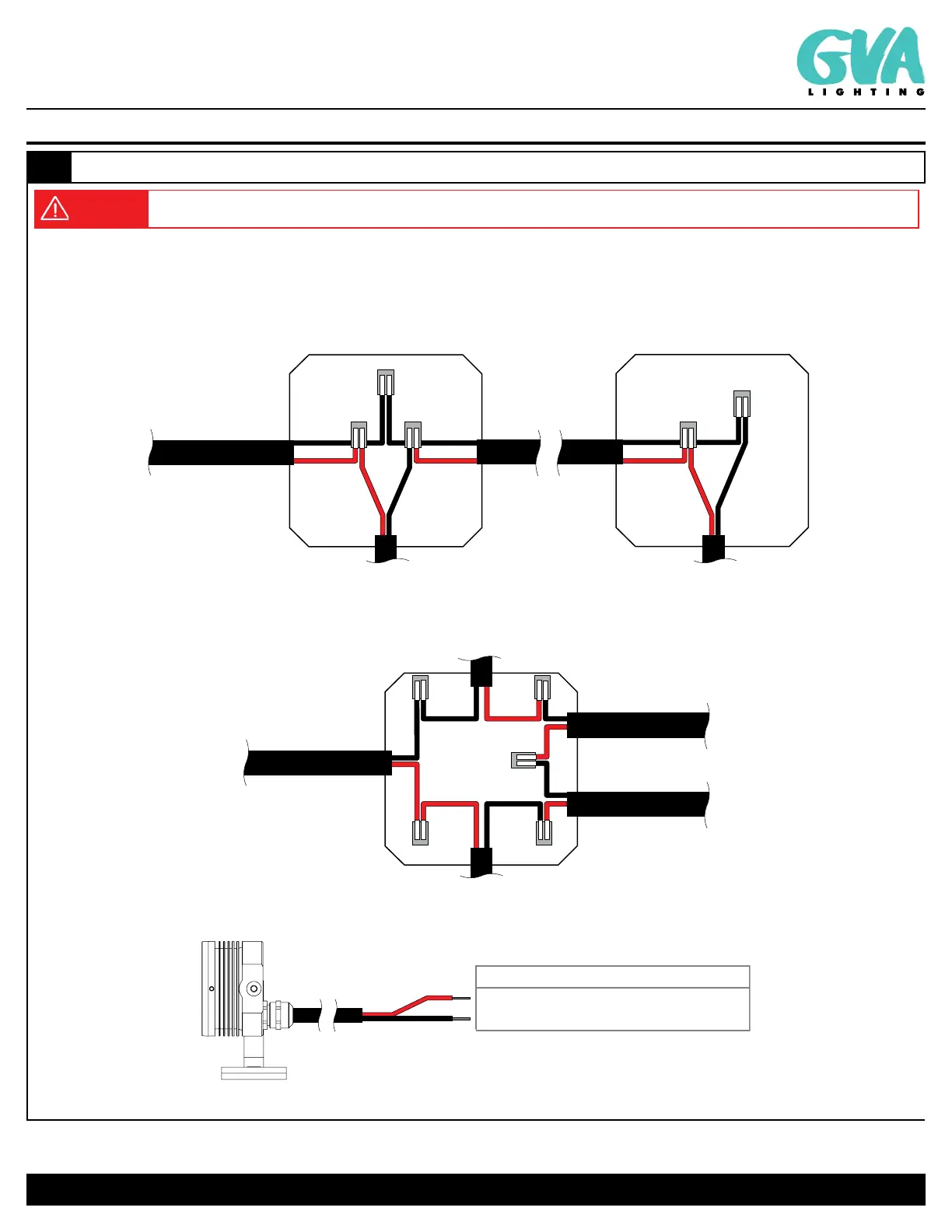 GVA
LIGHTING