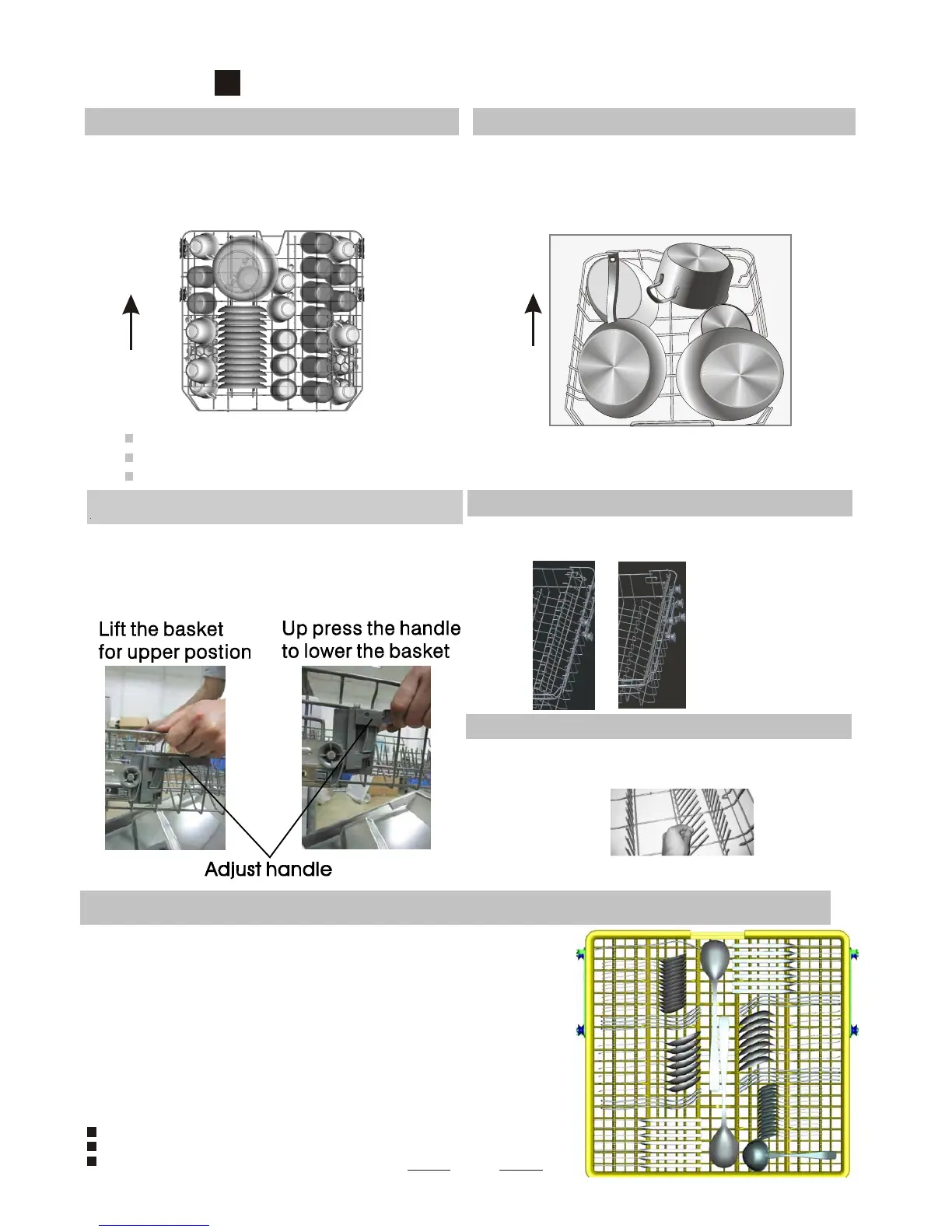 Lift the basket for upper postion

Up press the handle to lower the basket

Adjust handle