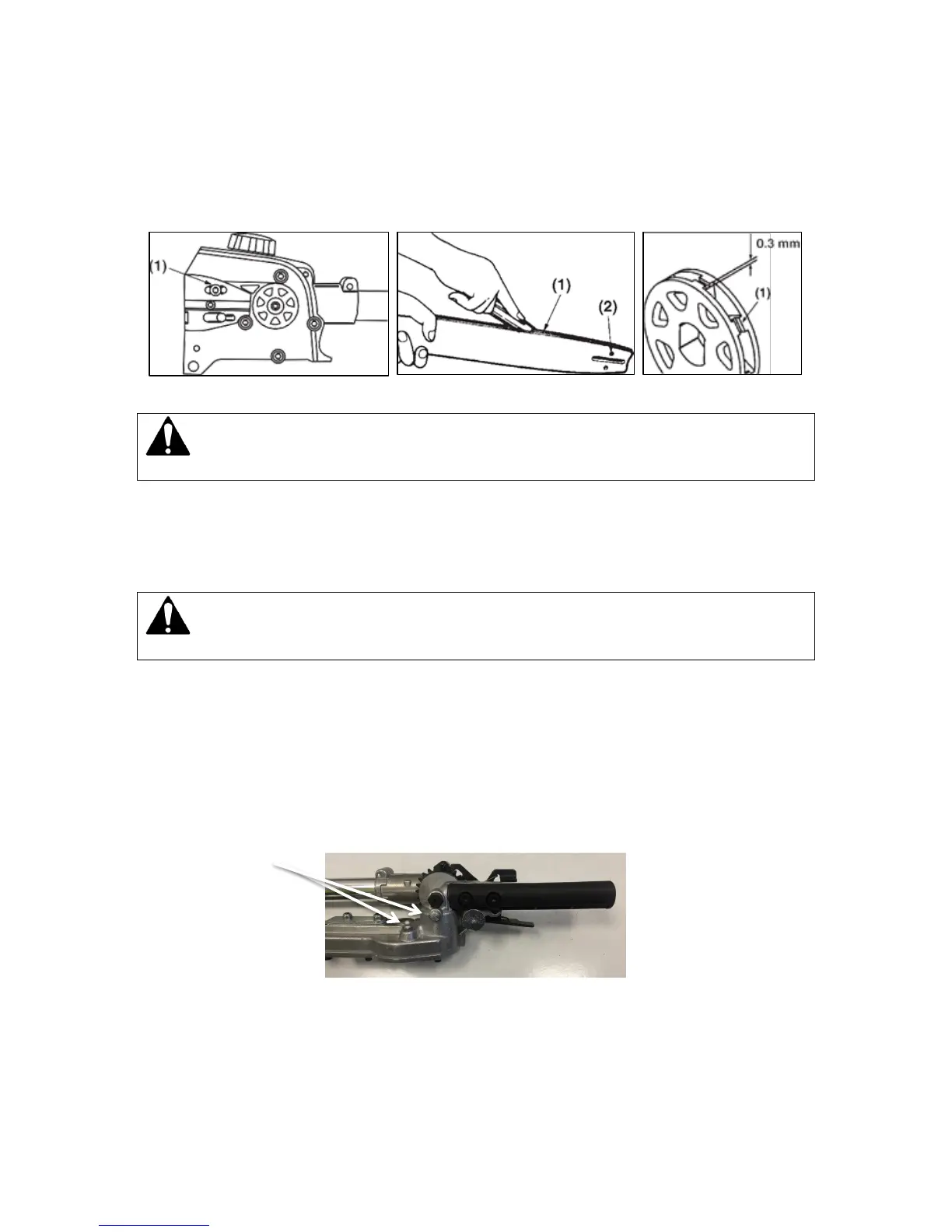 (1)

(1)

(2)

0.3 mm

(1)