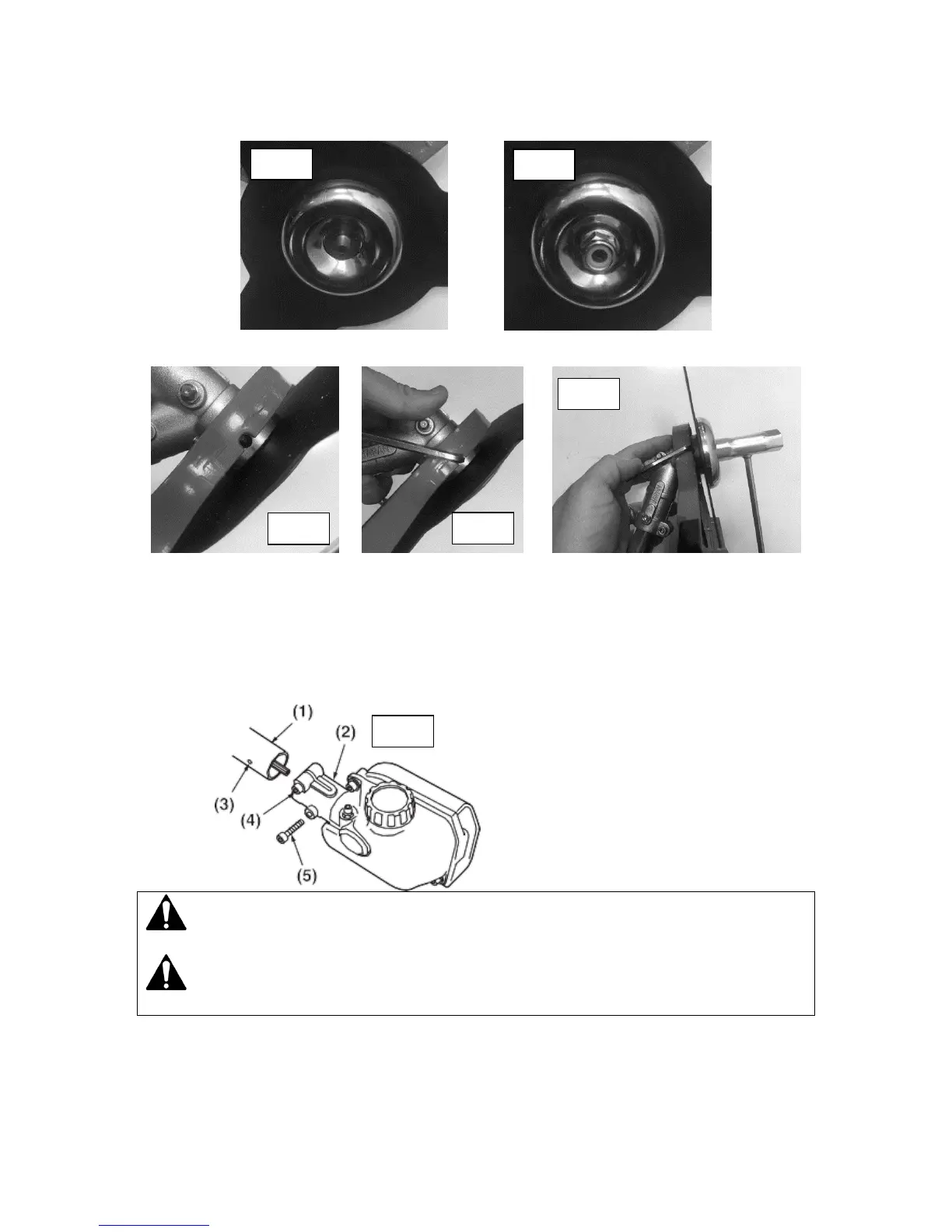 (1)

(2)

(3)

(4)

(5)