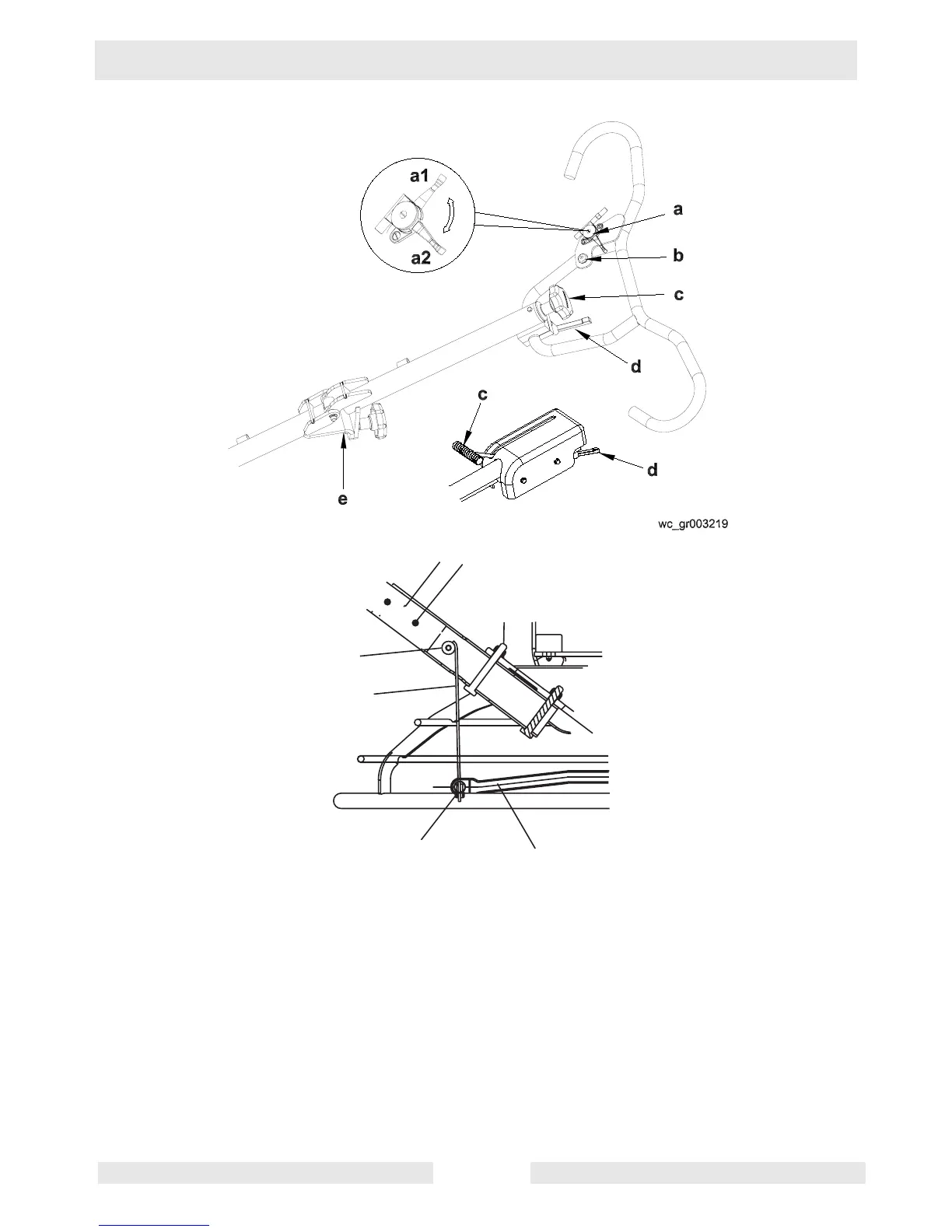 a1

a2

a

b

c

d

c

d

e

wc_gr003219