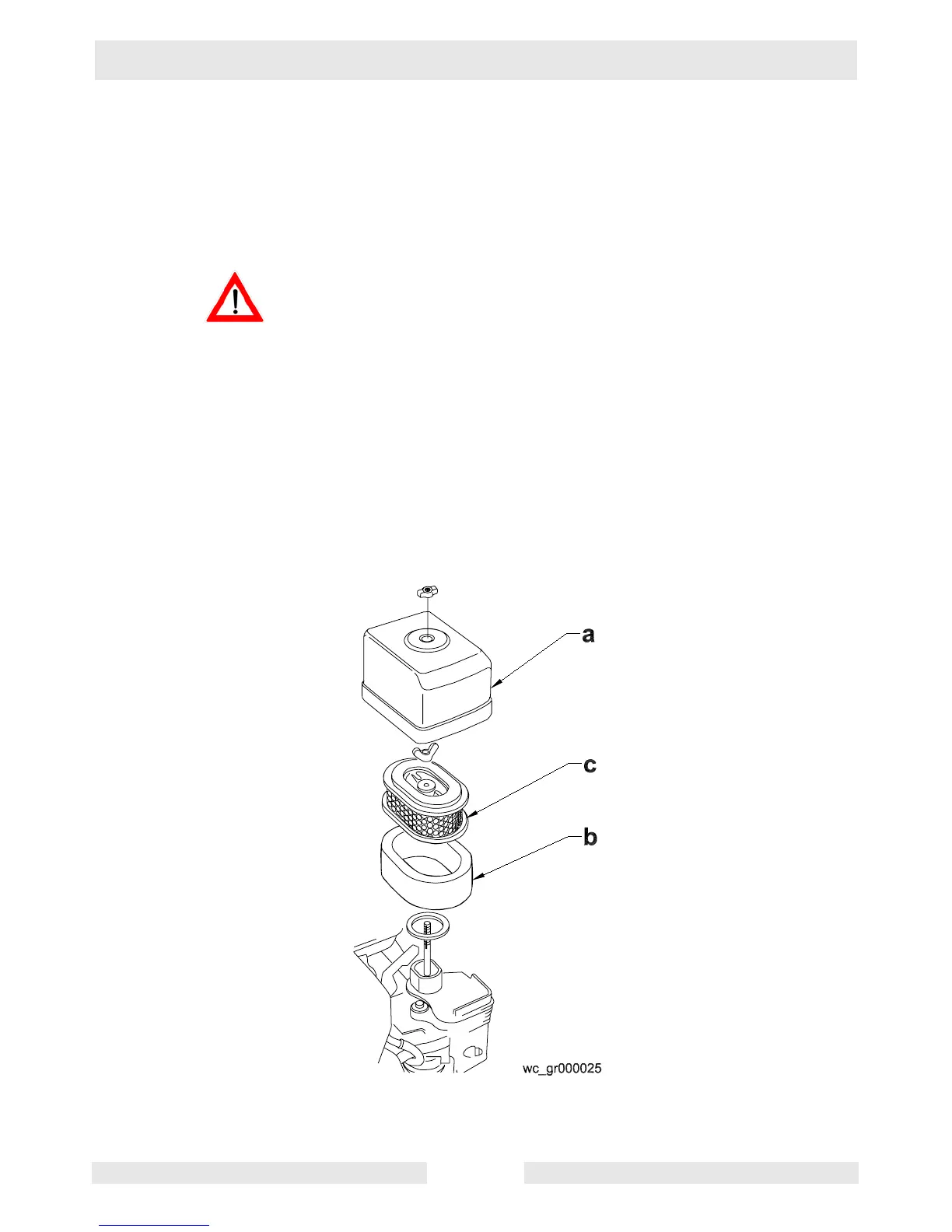 a

c

b

wc_gr000025