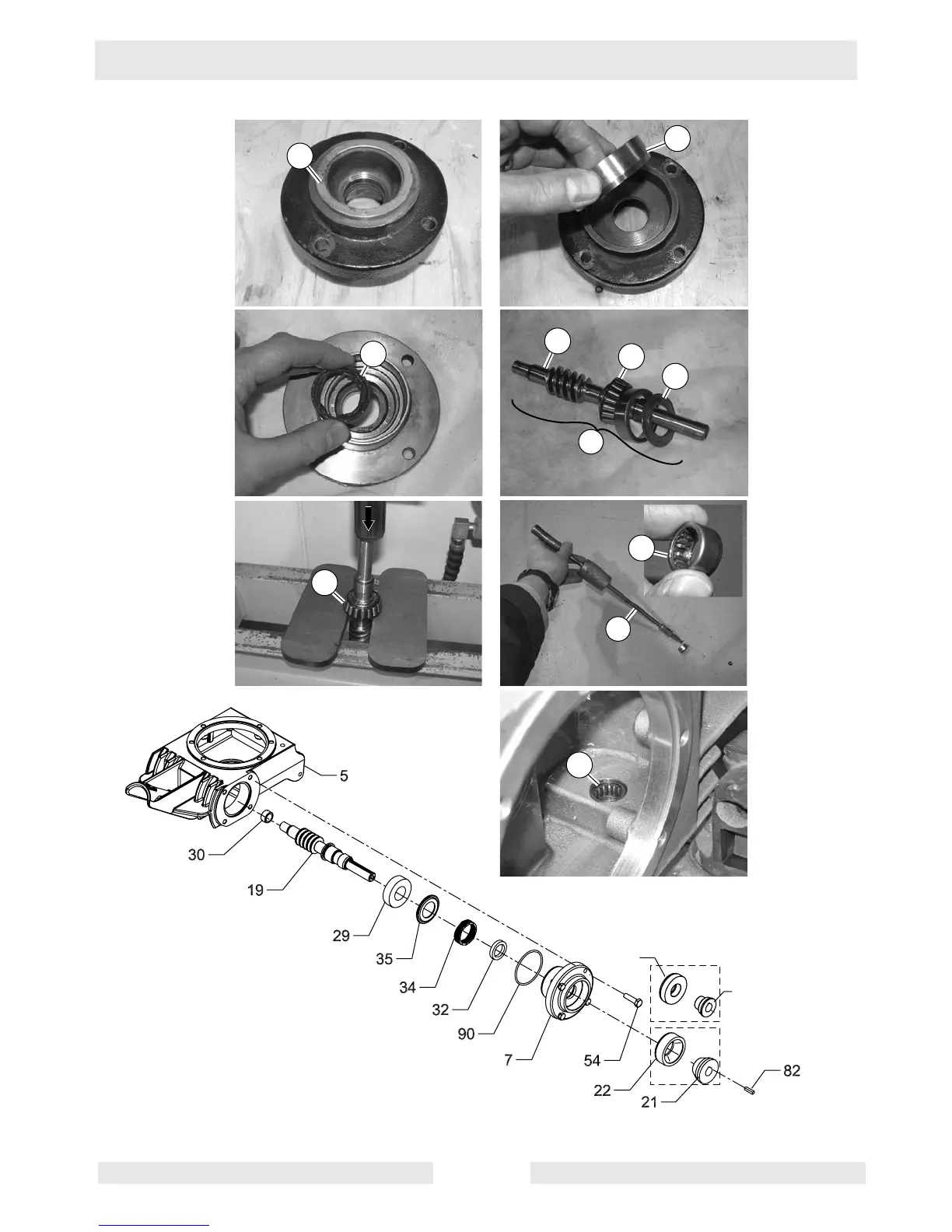 5

30

19

29

35

34

32

90

7

54

22

21

82